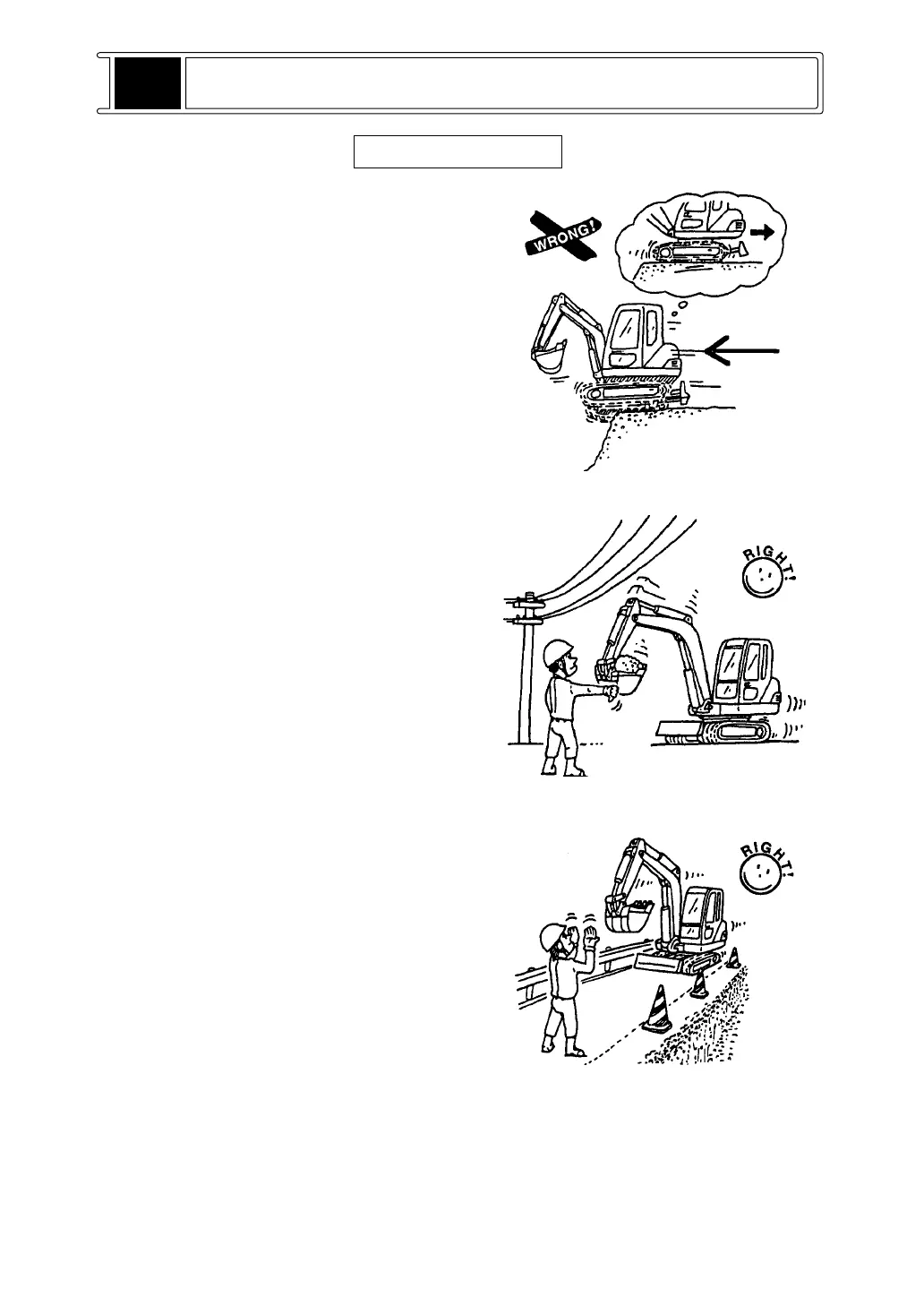 WRONG!

RIGHT!

RIGHT!