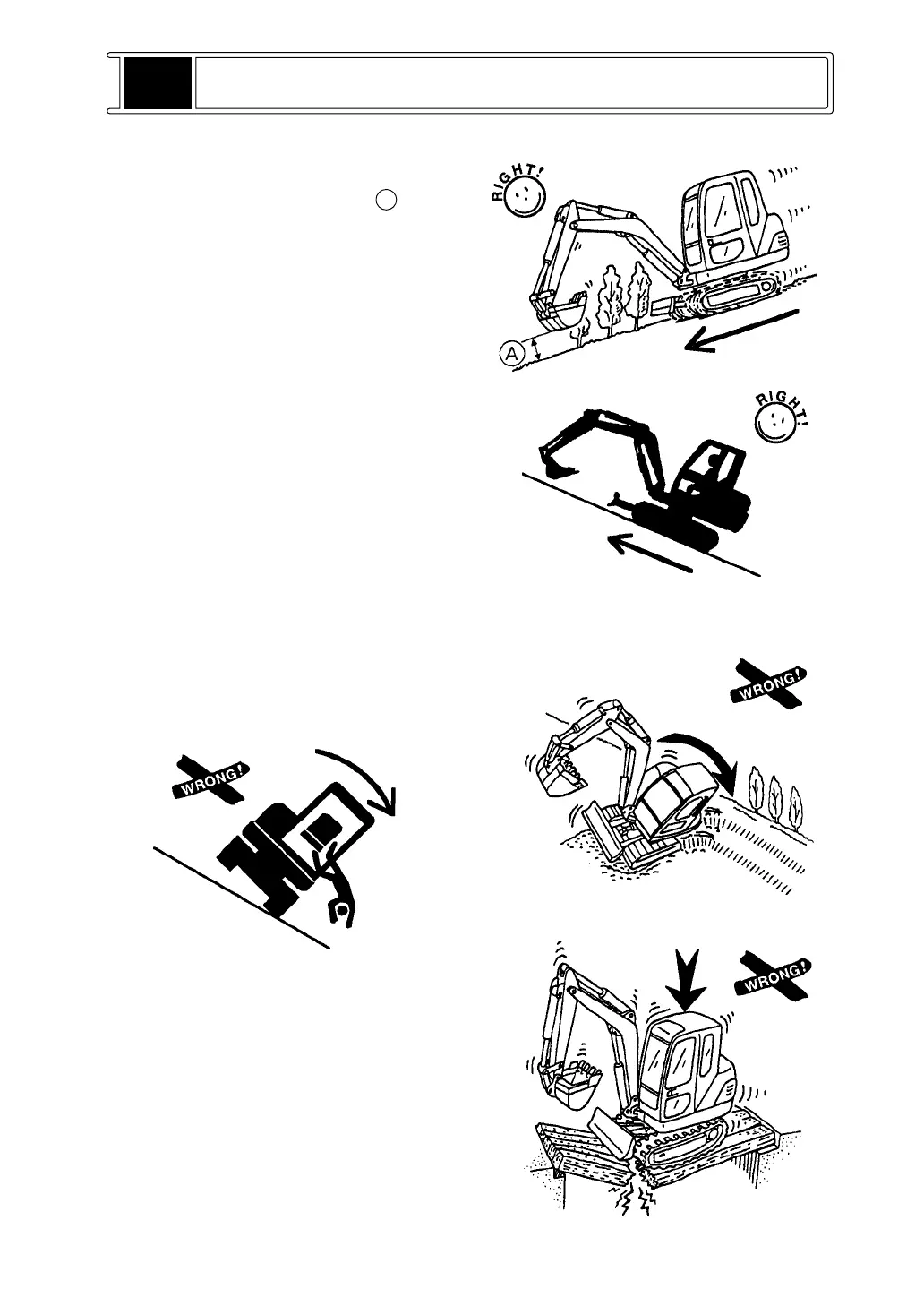 RIGHT!

A

RIGHT!

WRONG!

WRONG!

WRONG!