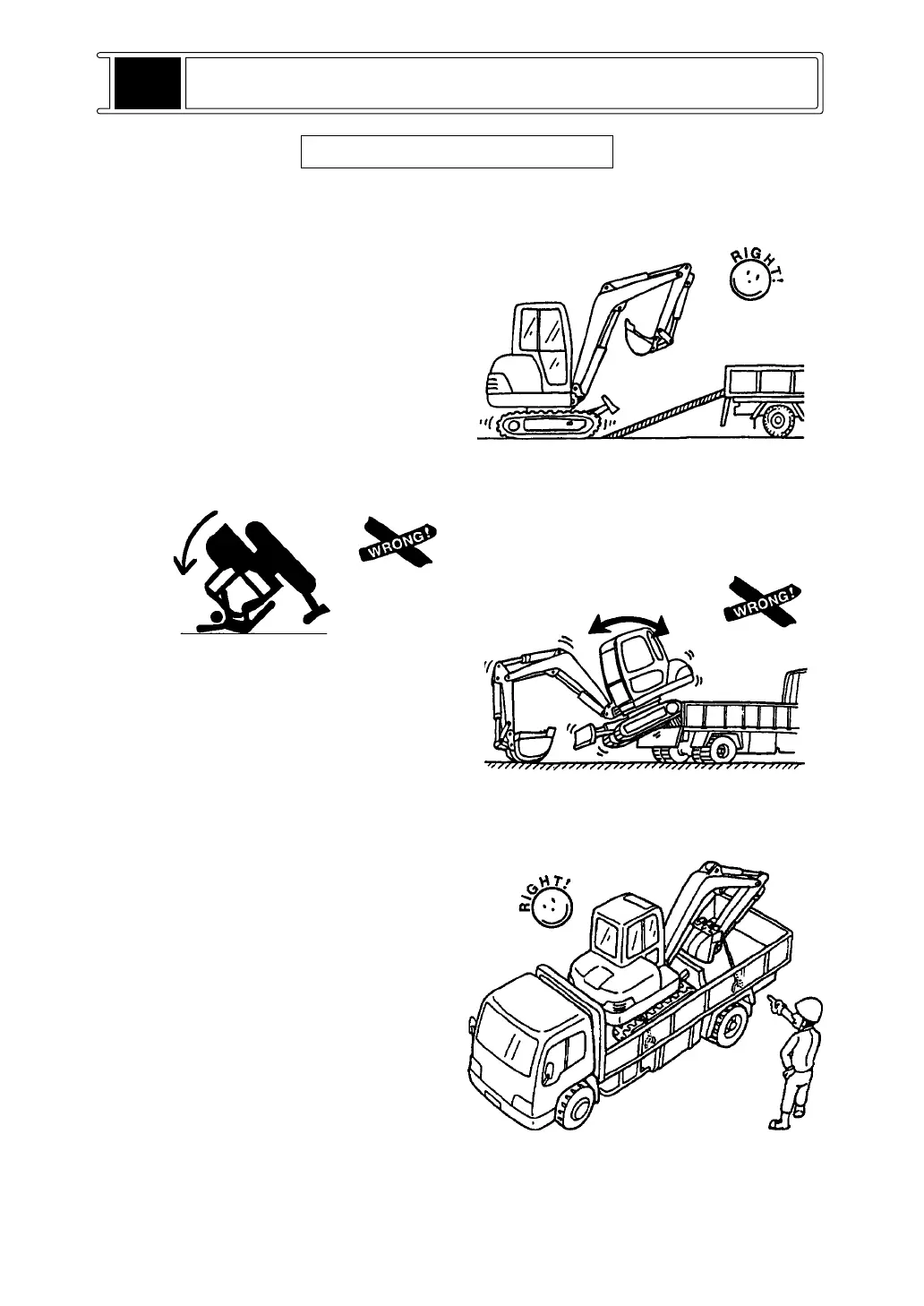 RIGHT!

WRONG!

WRONG!

RIGHT!