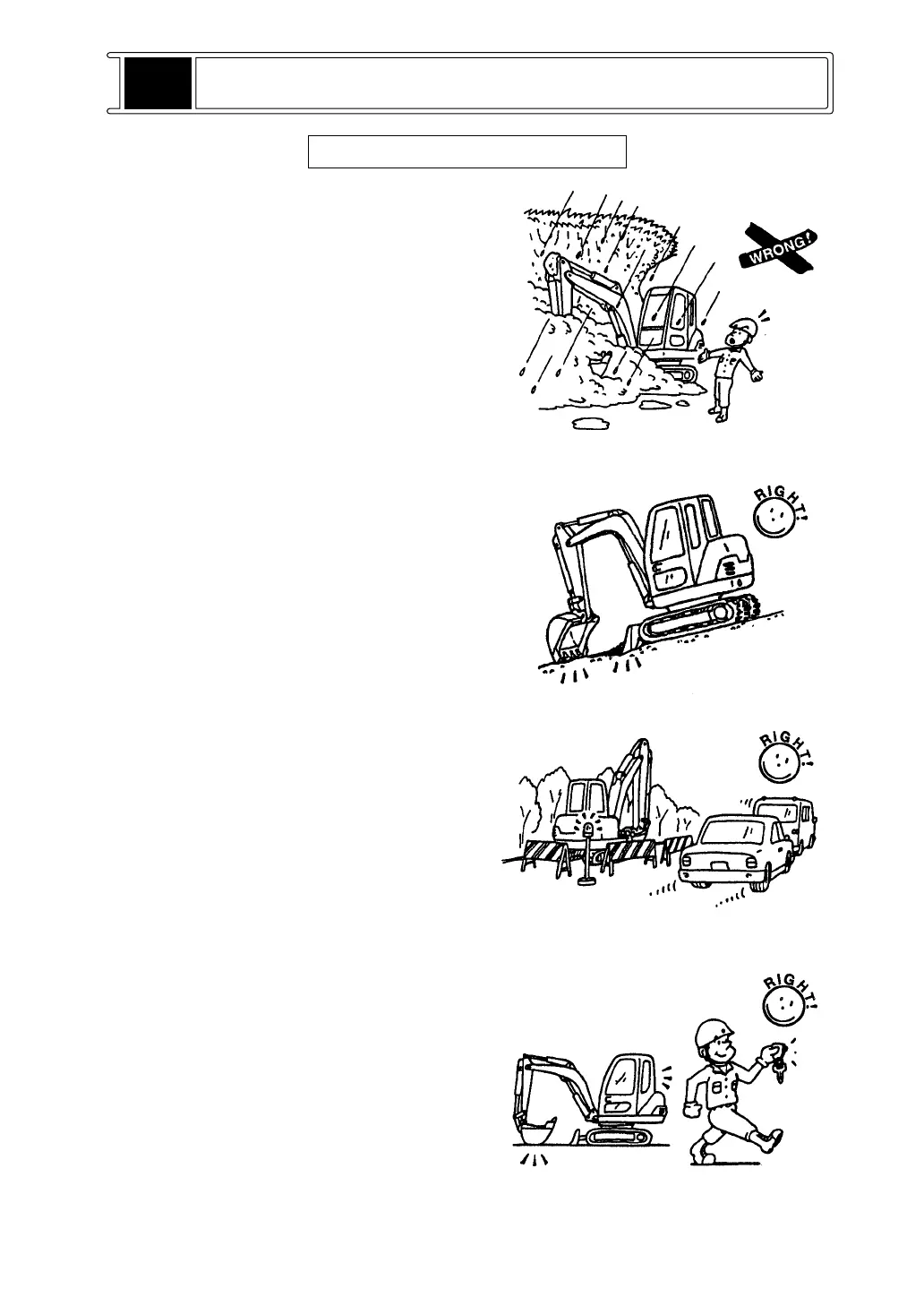 WRONG!

RIGHT!

RIGHT!

RIGHT!