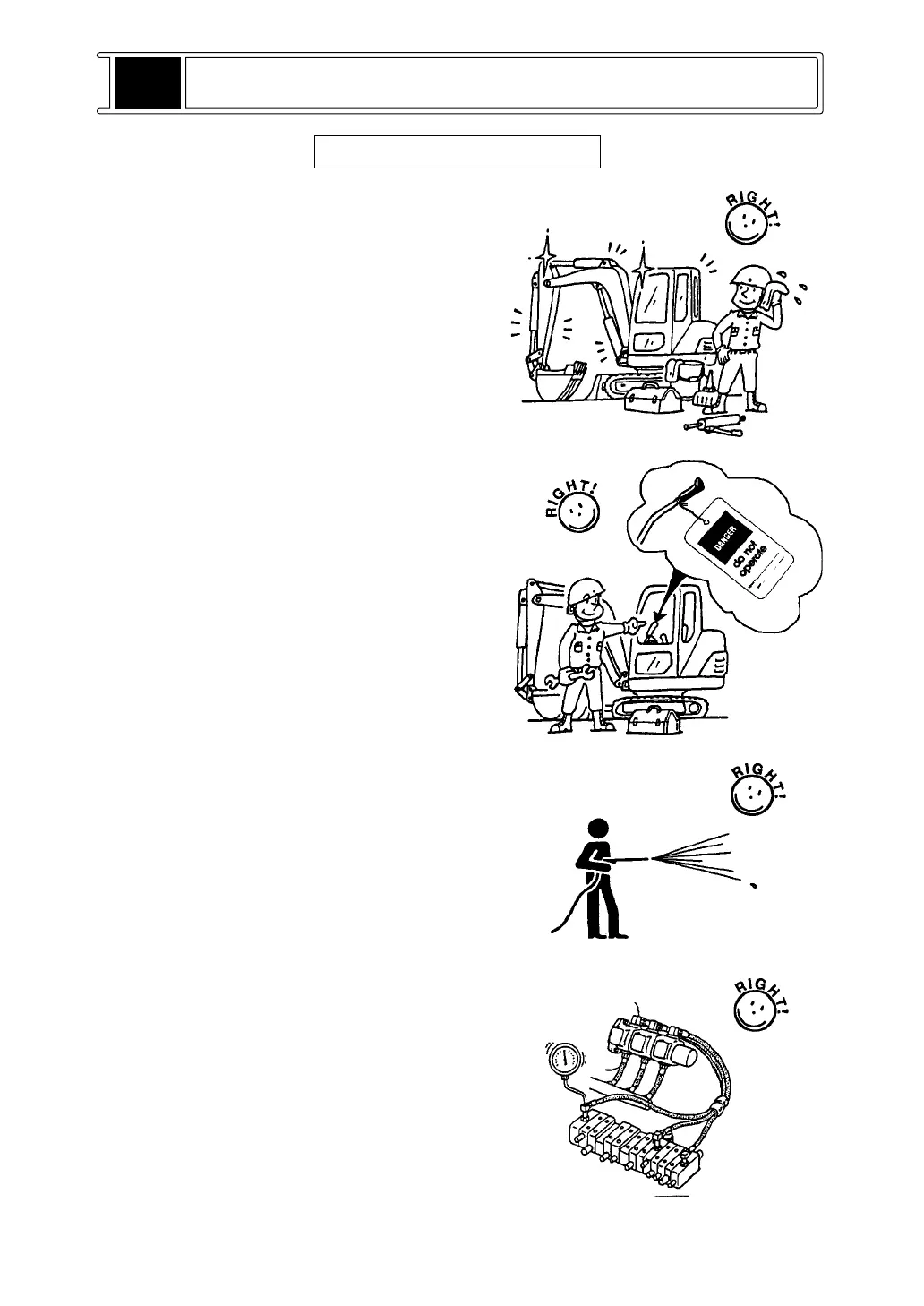 RIGHT!

RIGHT!

DANGER
do not operate

RIGHT!

RIGHT!