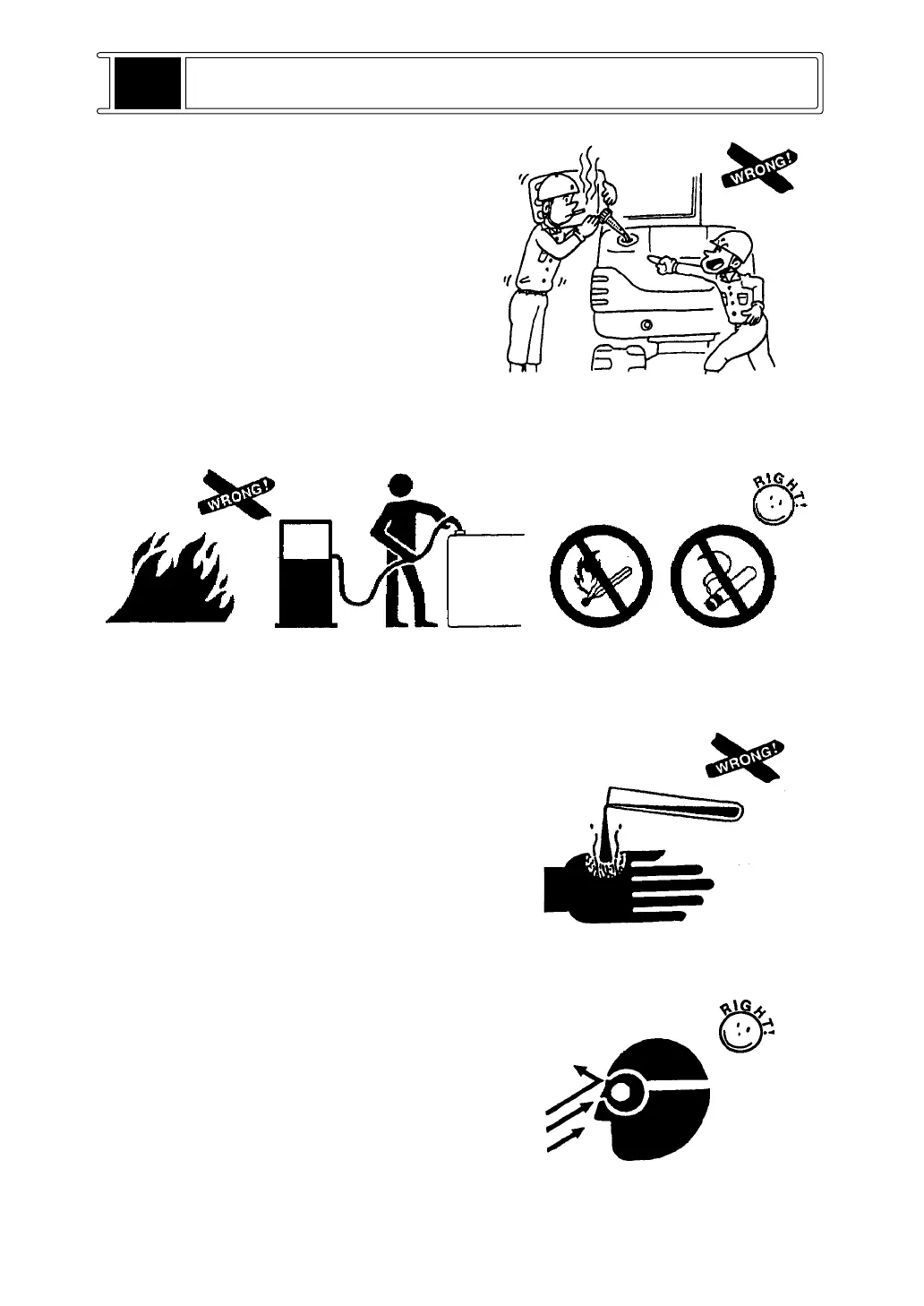 WRONG!

WRONG!

RIGHT!

WRONG!

RIGHT!