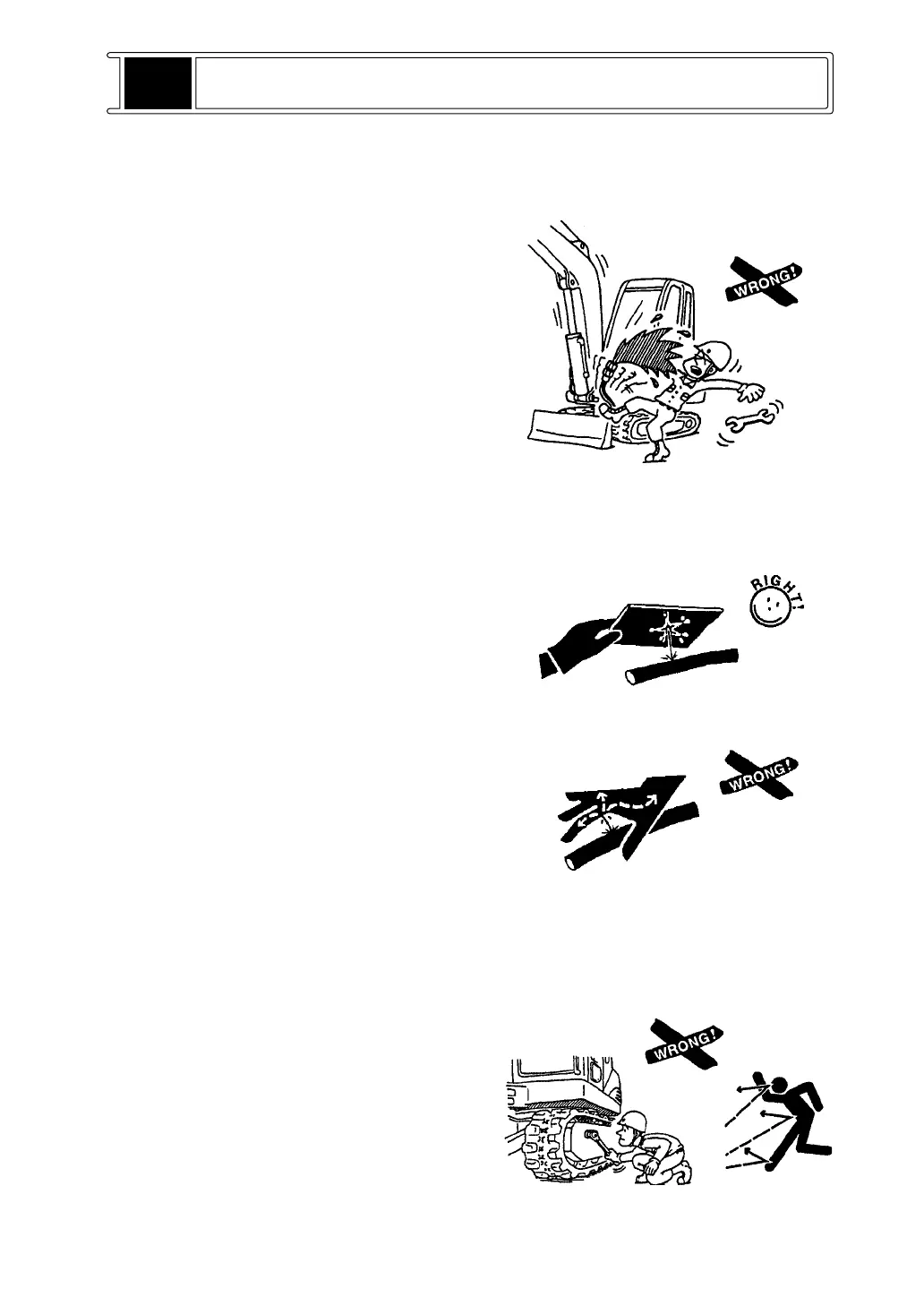 WRONG!

RIGHT!

WRONG!

WRONG!