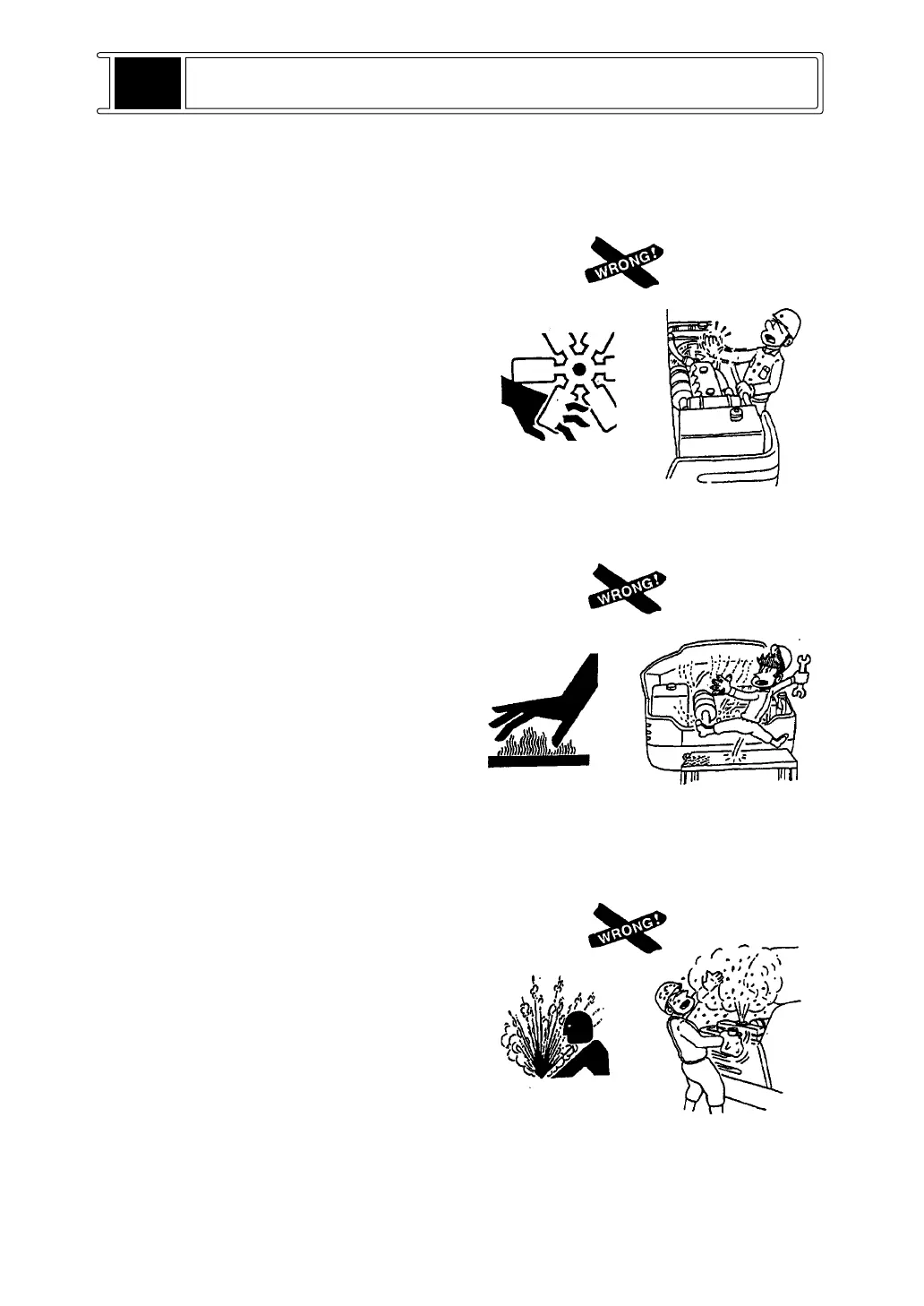 WRONG!

WRONG!

WRONG!