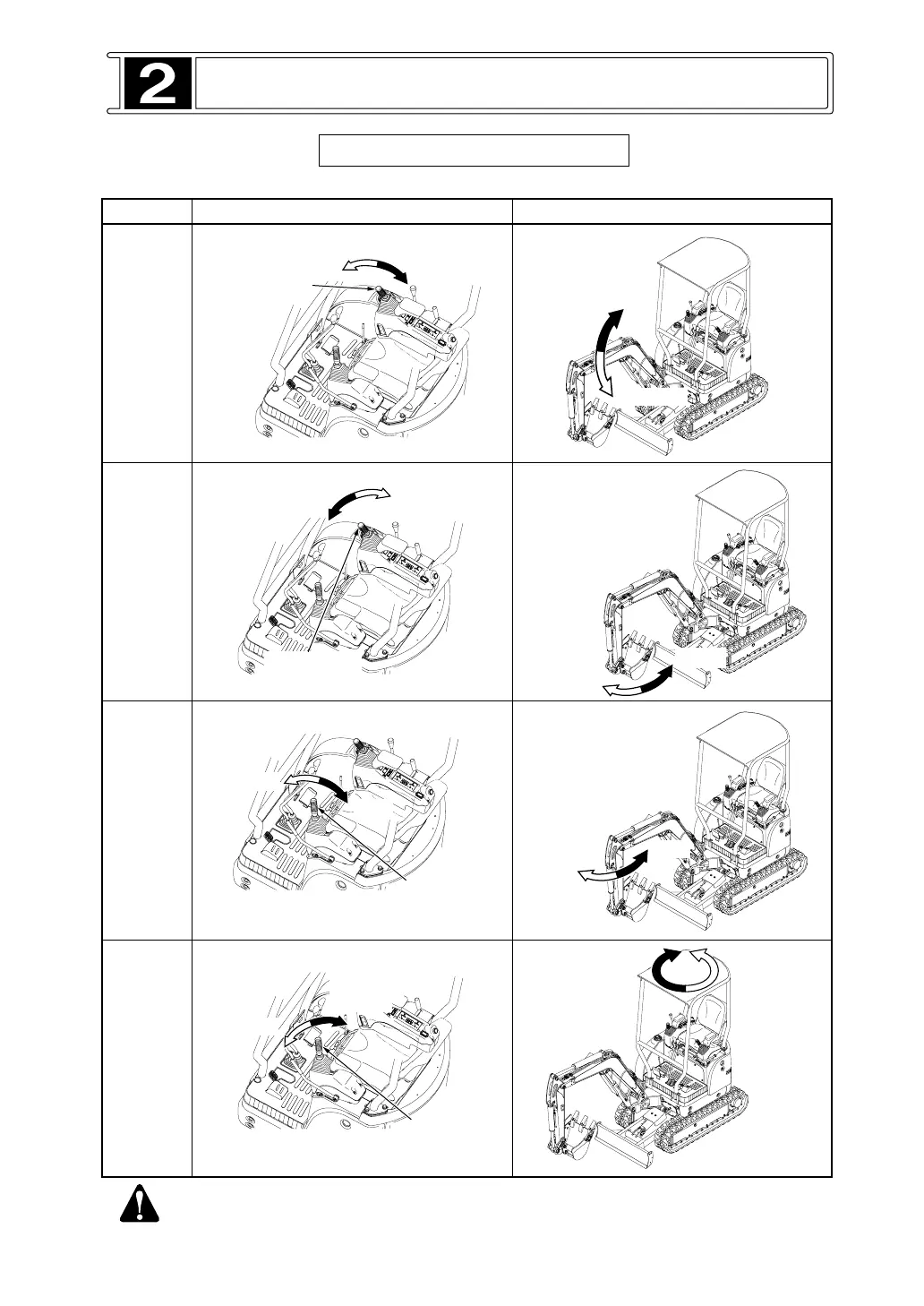 2