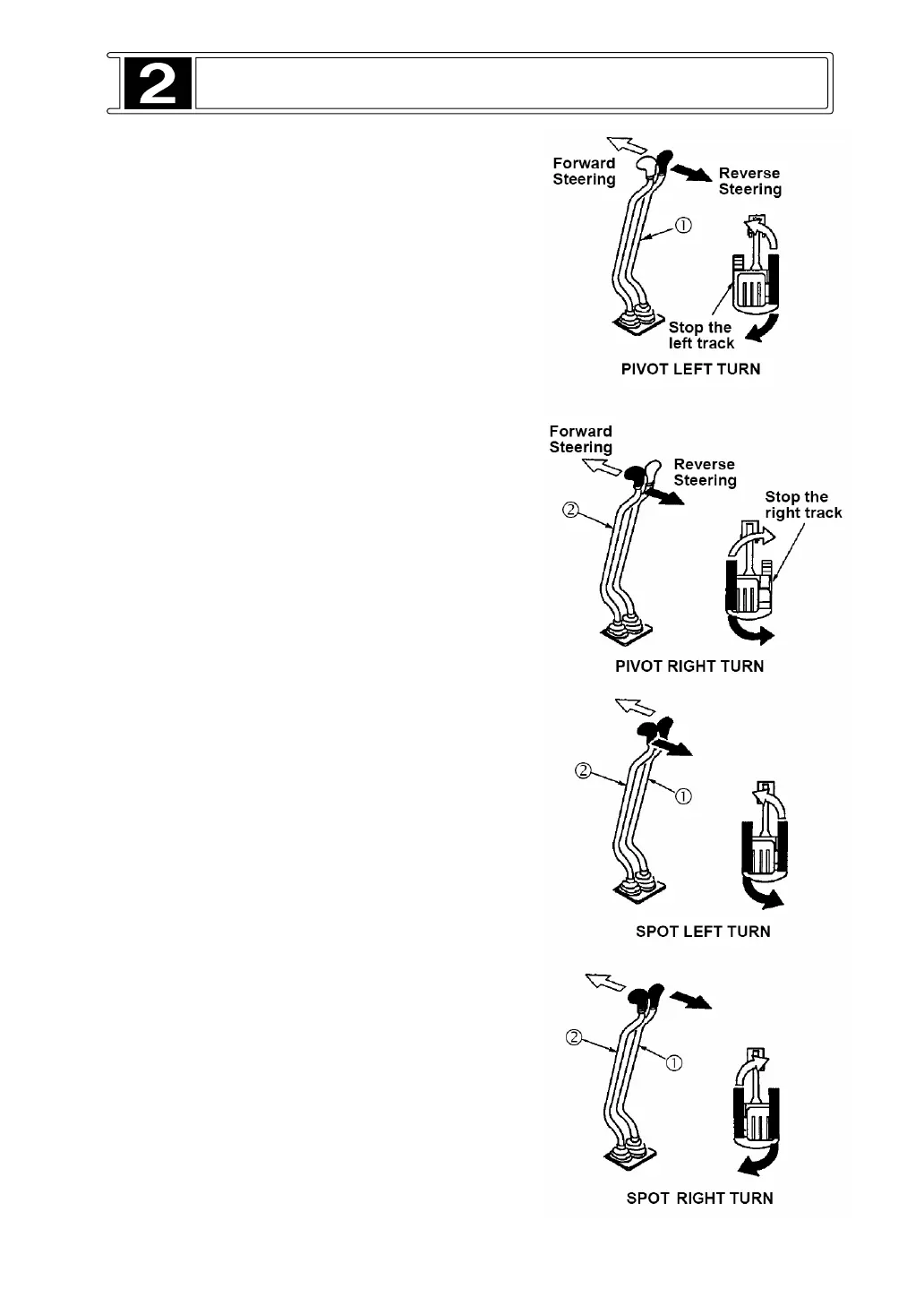 2

Forward Steering

Reverse Steering

①

Stop the left track

PIVOT LEFT TURN

Forward Steering

Reverse Steering

②

Stop the right track

PIVOT RIGHT TURN

②

①

SPOT LEFT TURN

②

①

SPOT RIGHT TURN