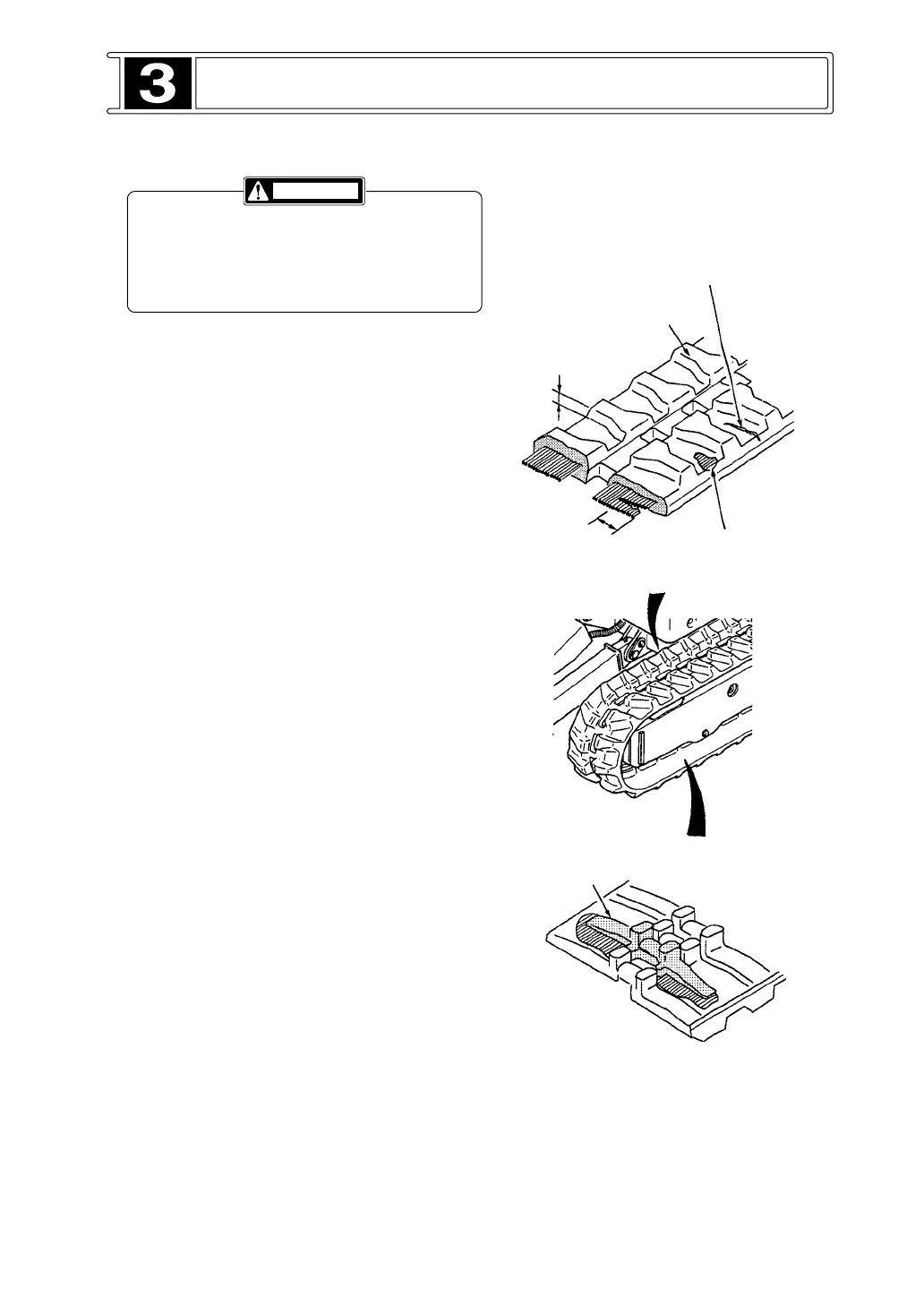 3