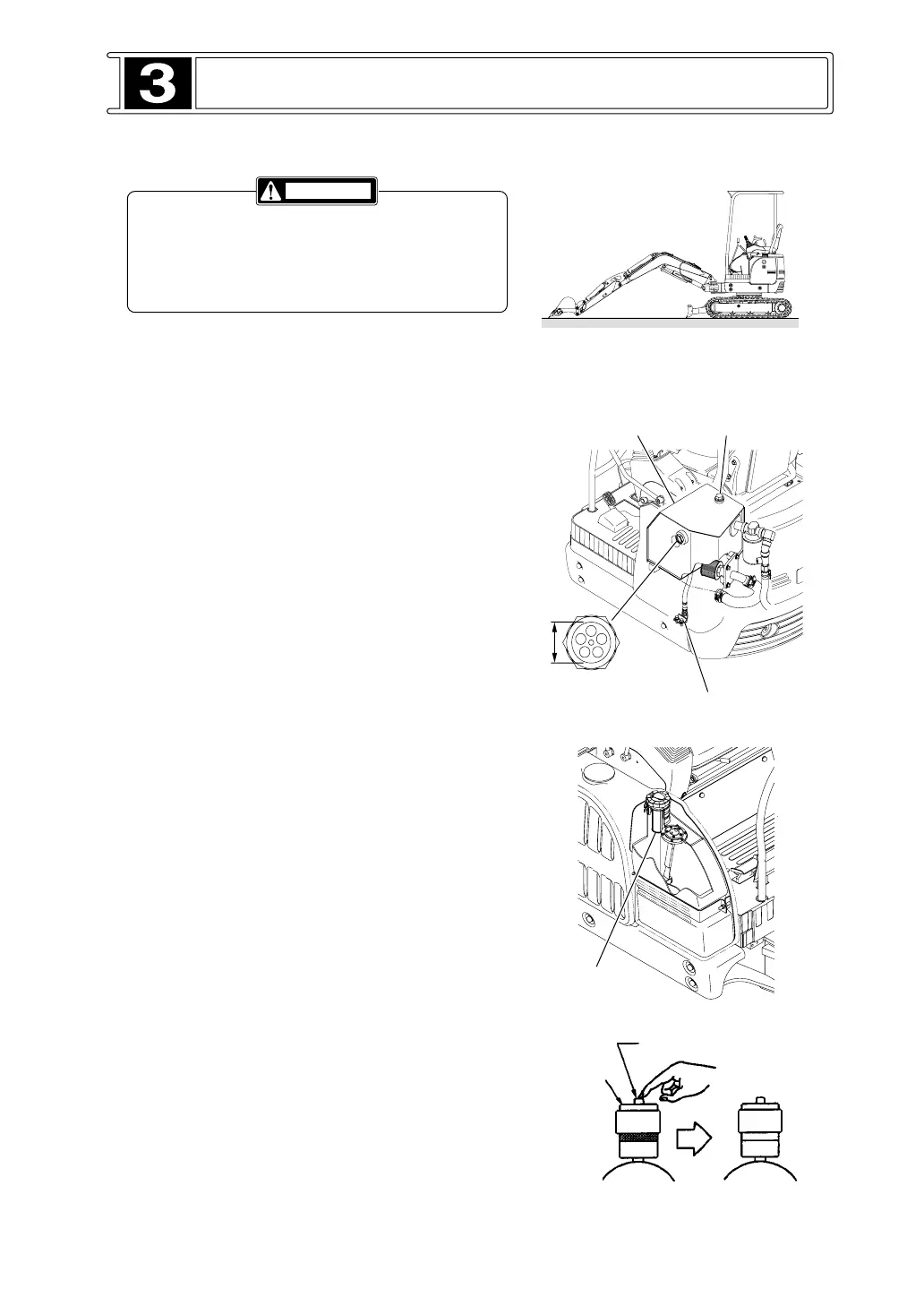 3