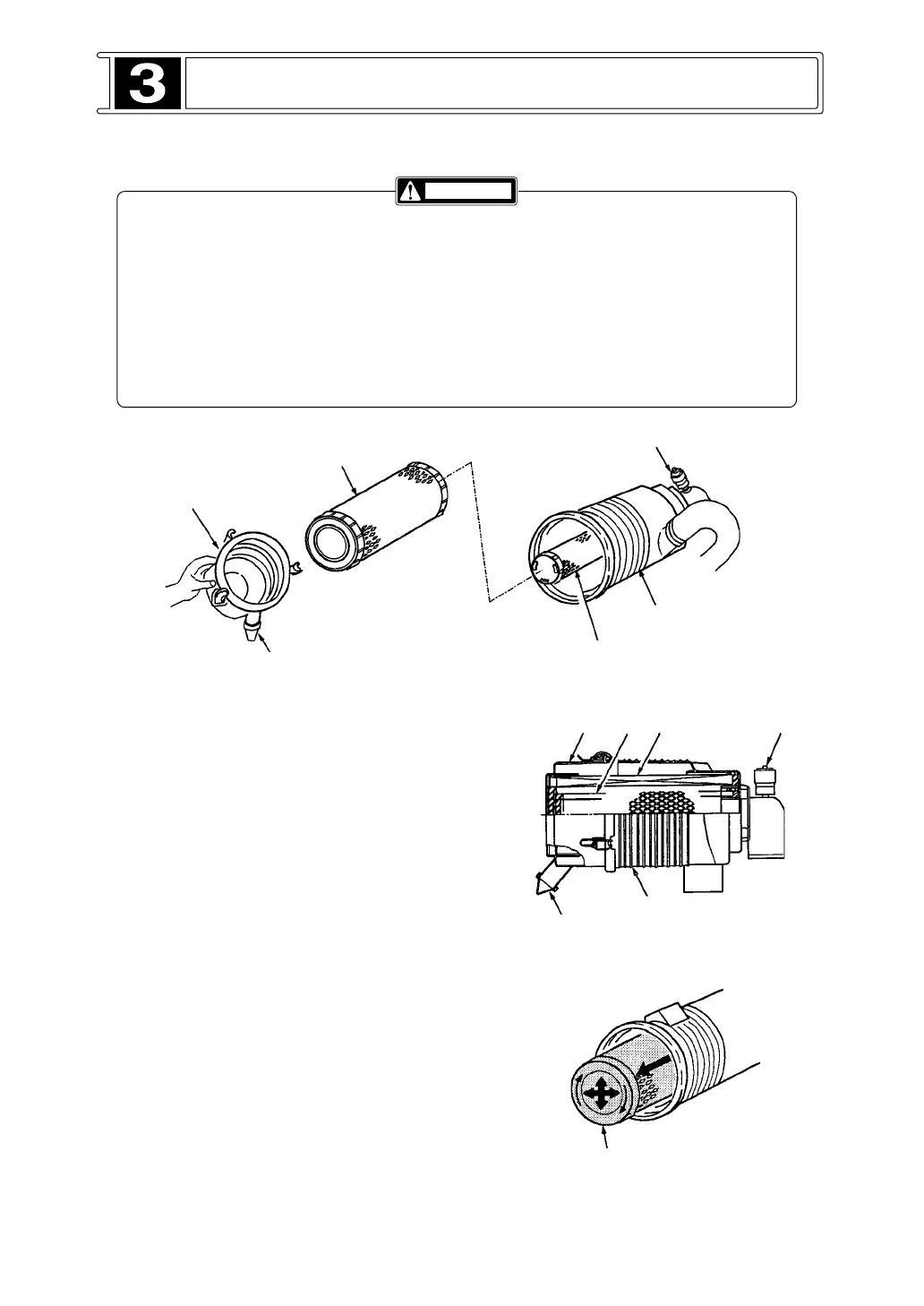 3