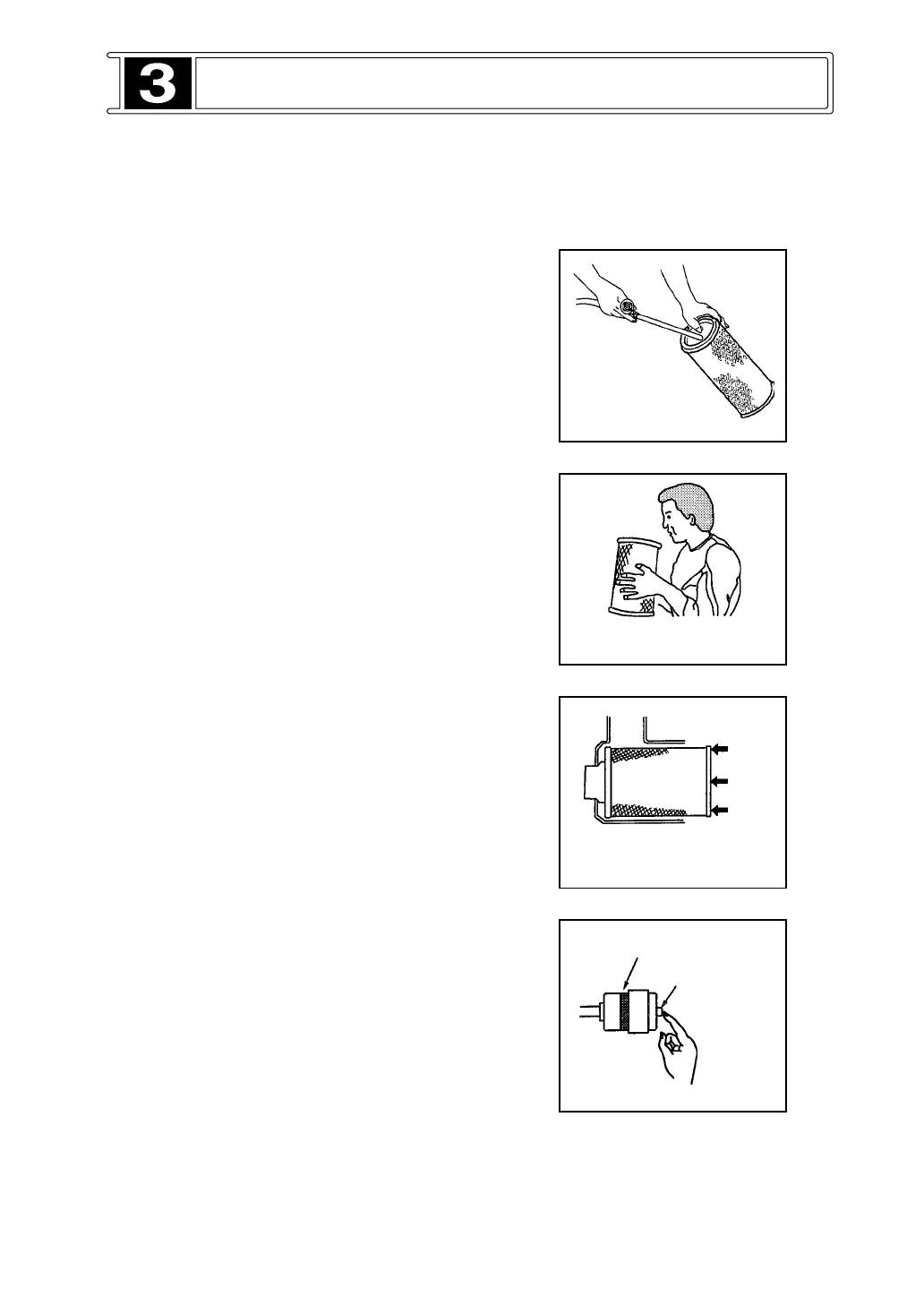 3