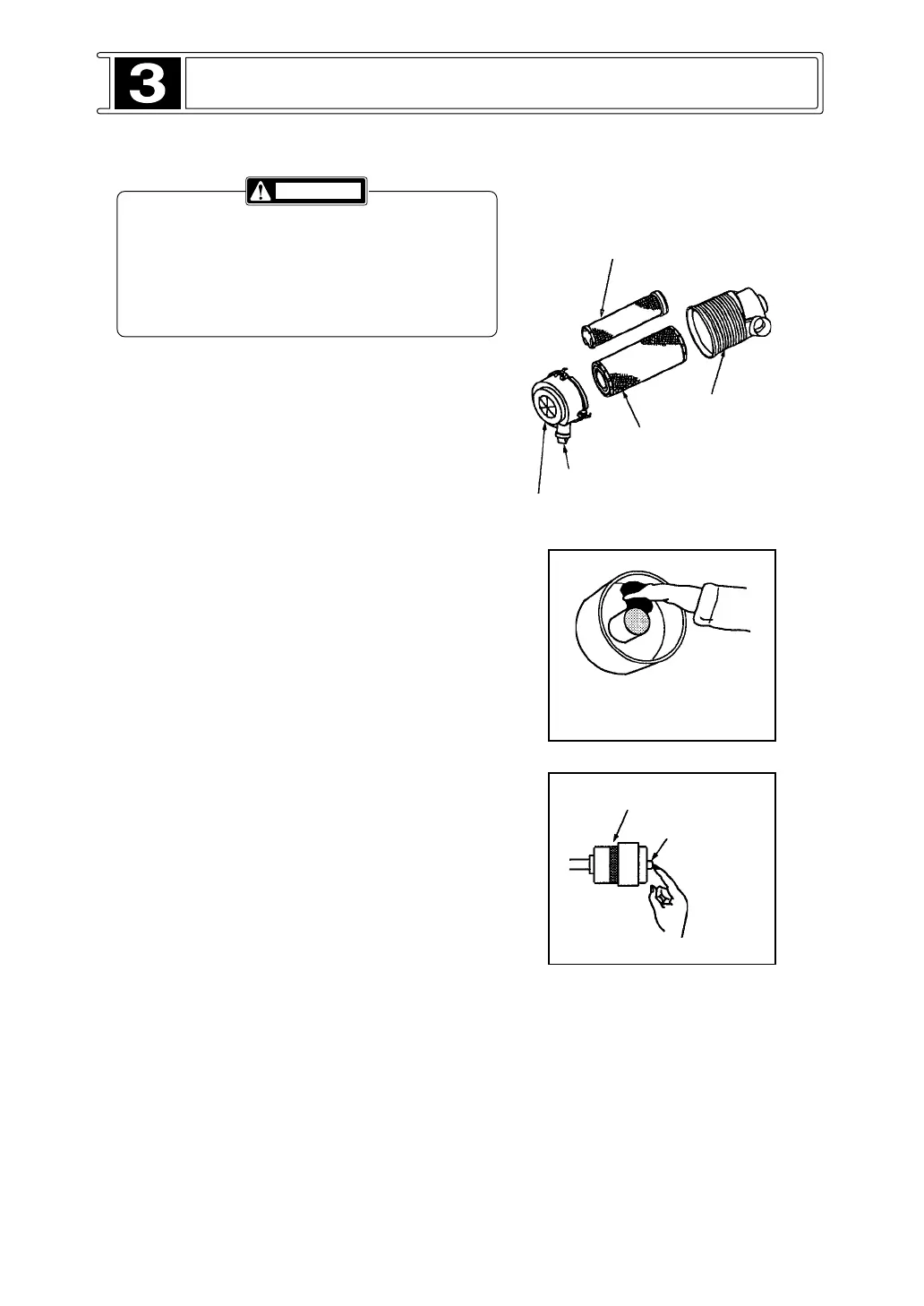 3