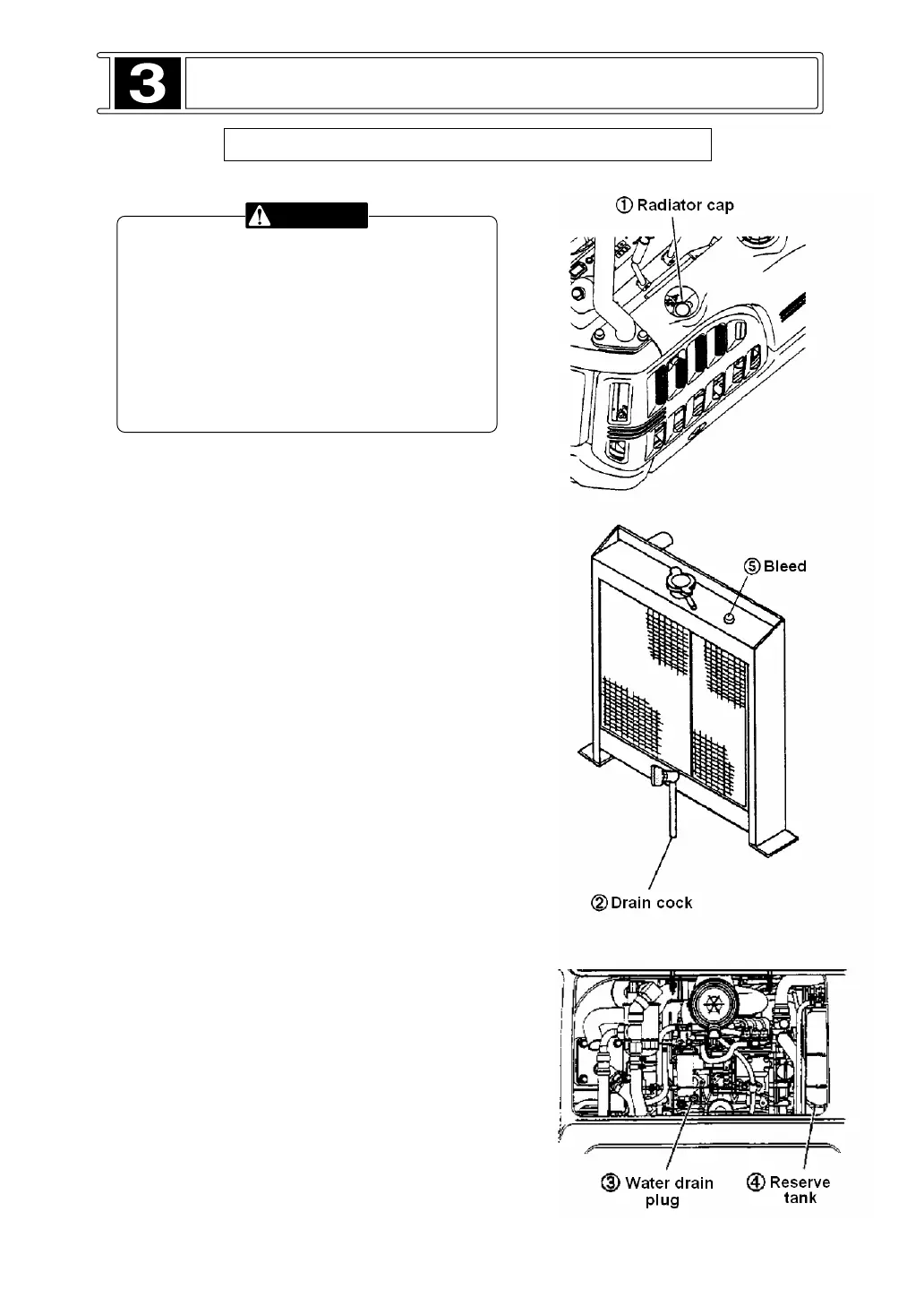 3

① Radiator cap

⑤ Bleed

② Drain cock

③ Water drain plug

④ Reserve tank