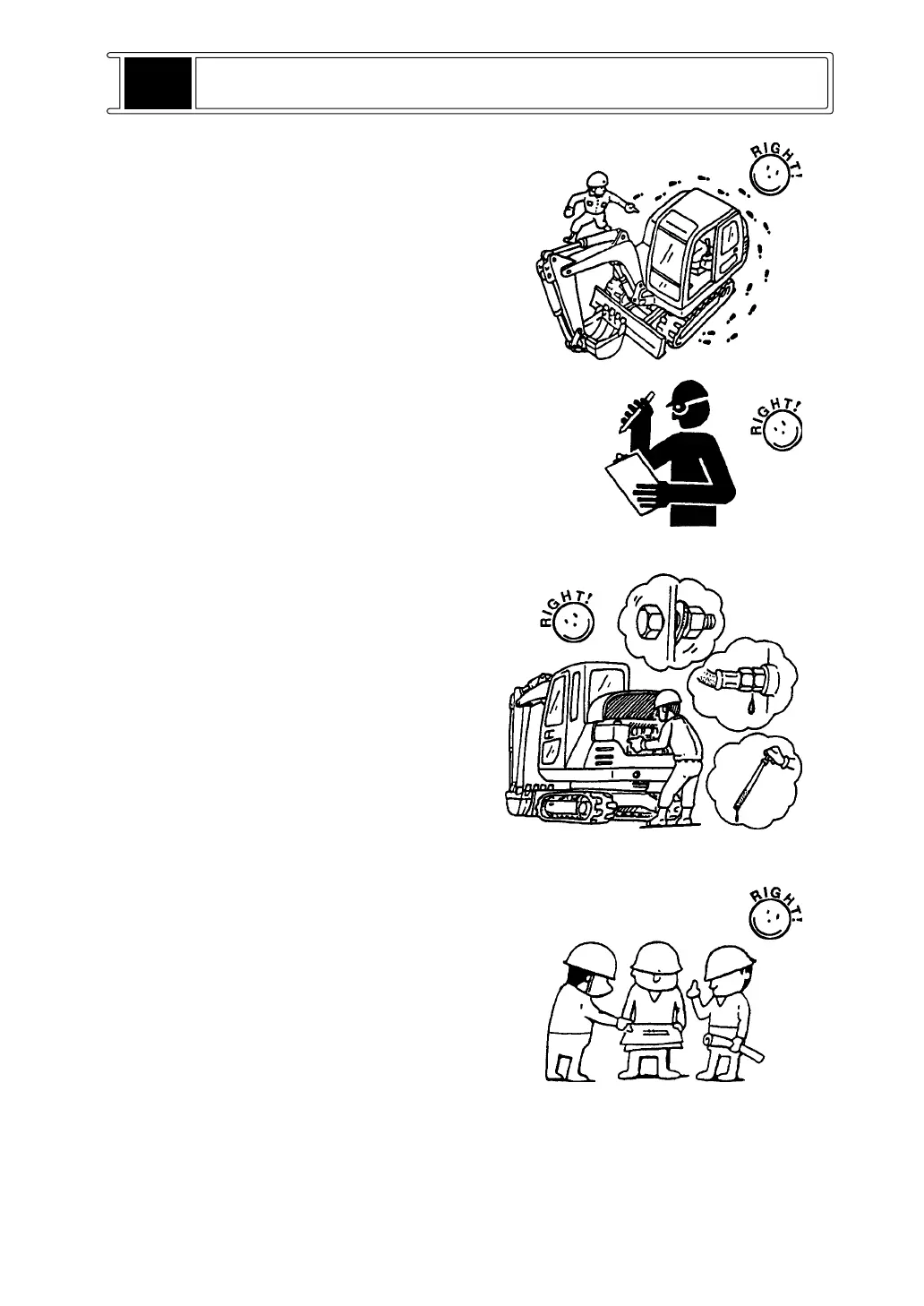 RIGHT!

RIGHT!

RIGHT!

RIGHT!