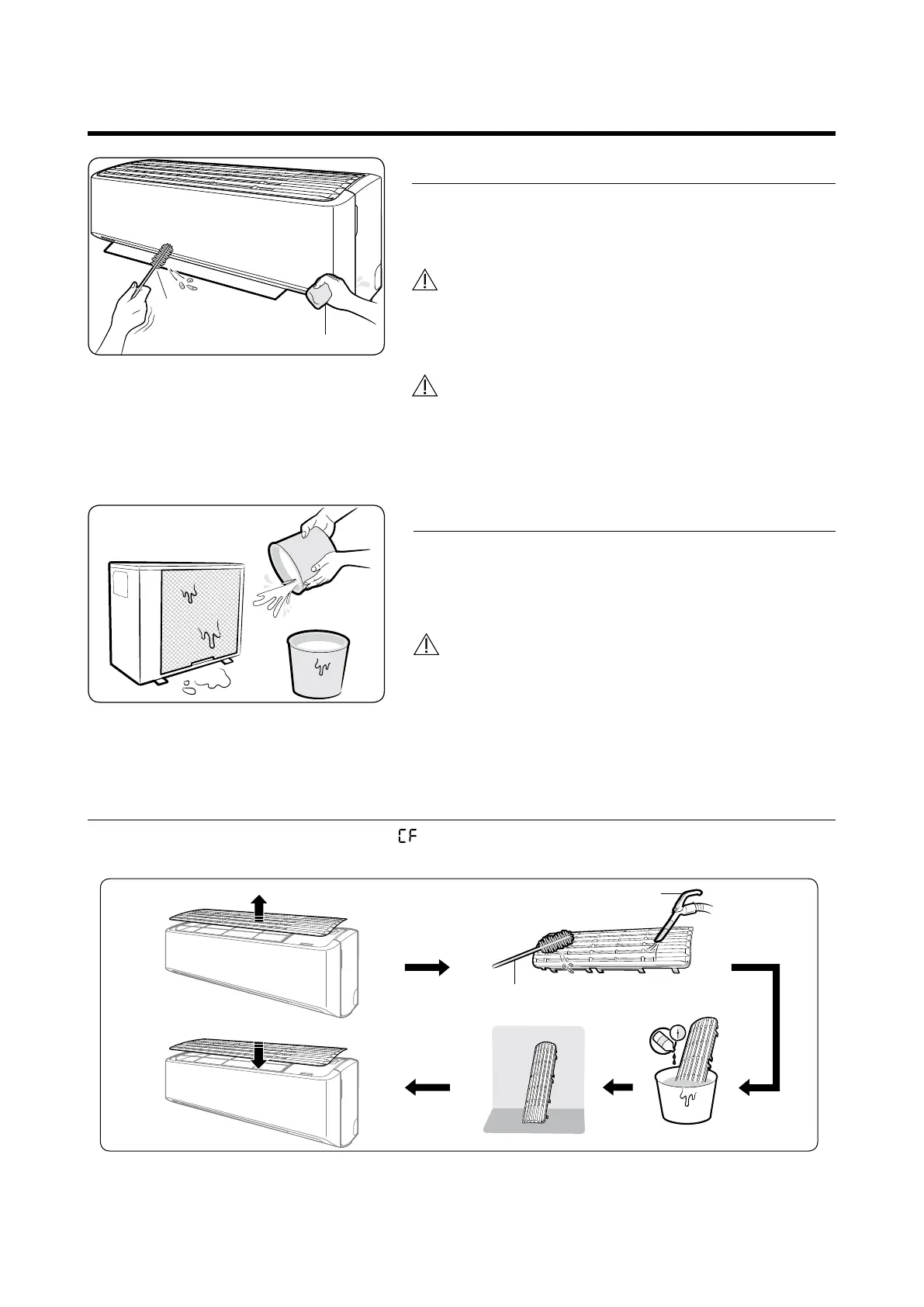 CF