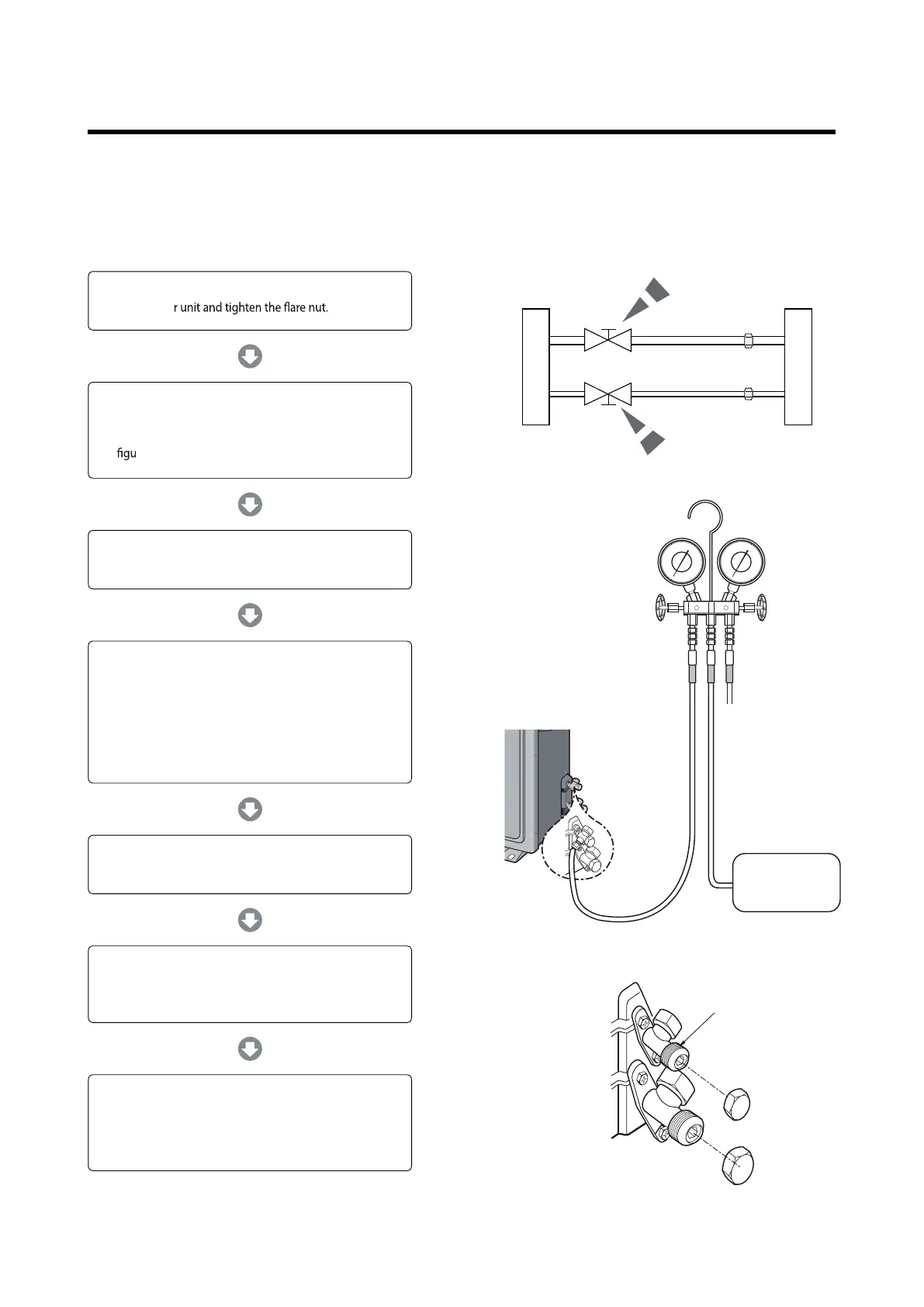 r unit and tighten the flare nut.

figu