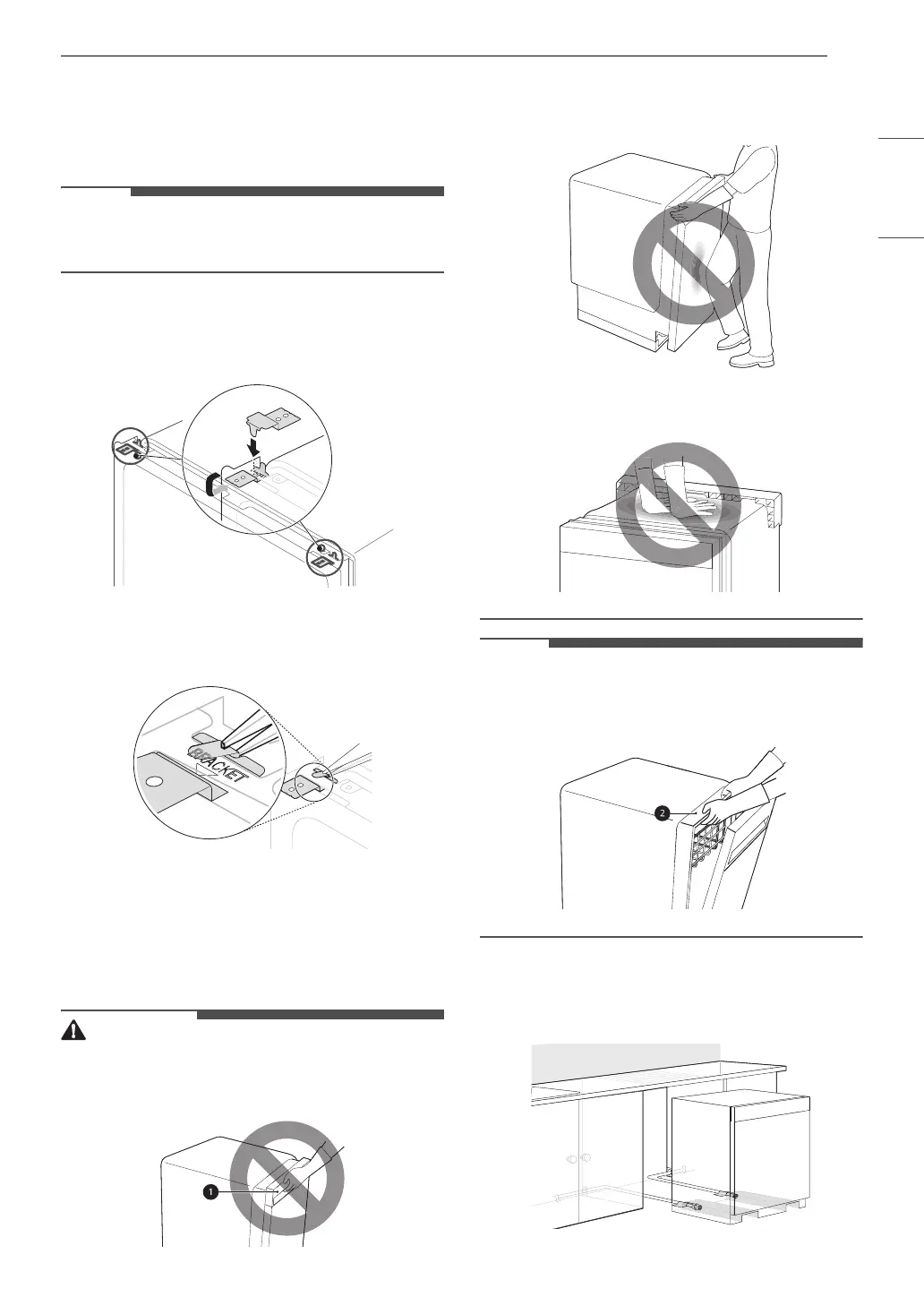 BRACKET

1

2