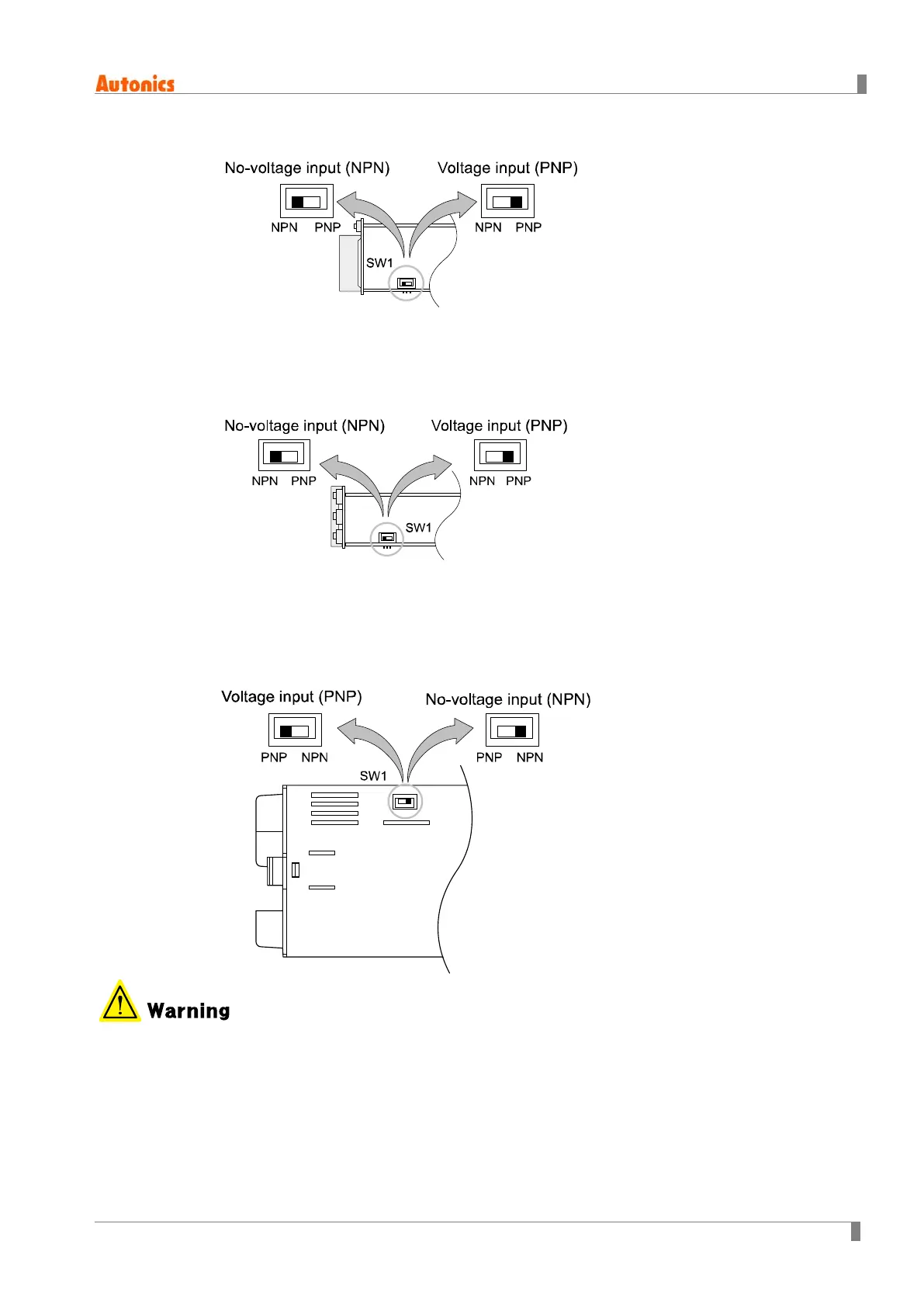 Autonics

No-voltage input (NPN)

Voltage input (PNP)

NPN PNP

NPN PNP

SW1

No-voltage input (NPN)

Voltage input (PNP)

NPN PNP

NPN PNP

SW1

Voltage input (PNP)

No-voltage input (NPN)

PNP NPN

PNP NPN

SW1

Warning