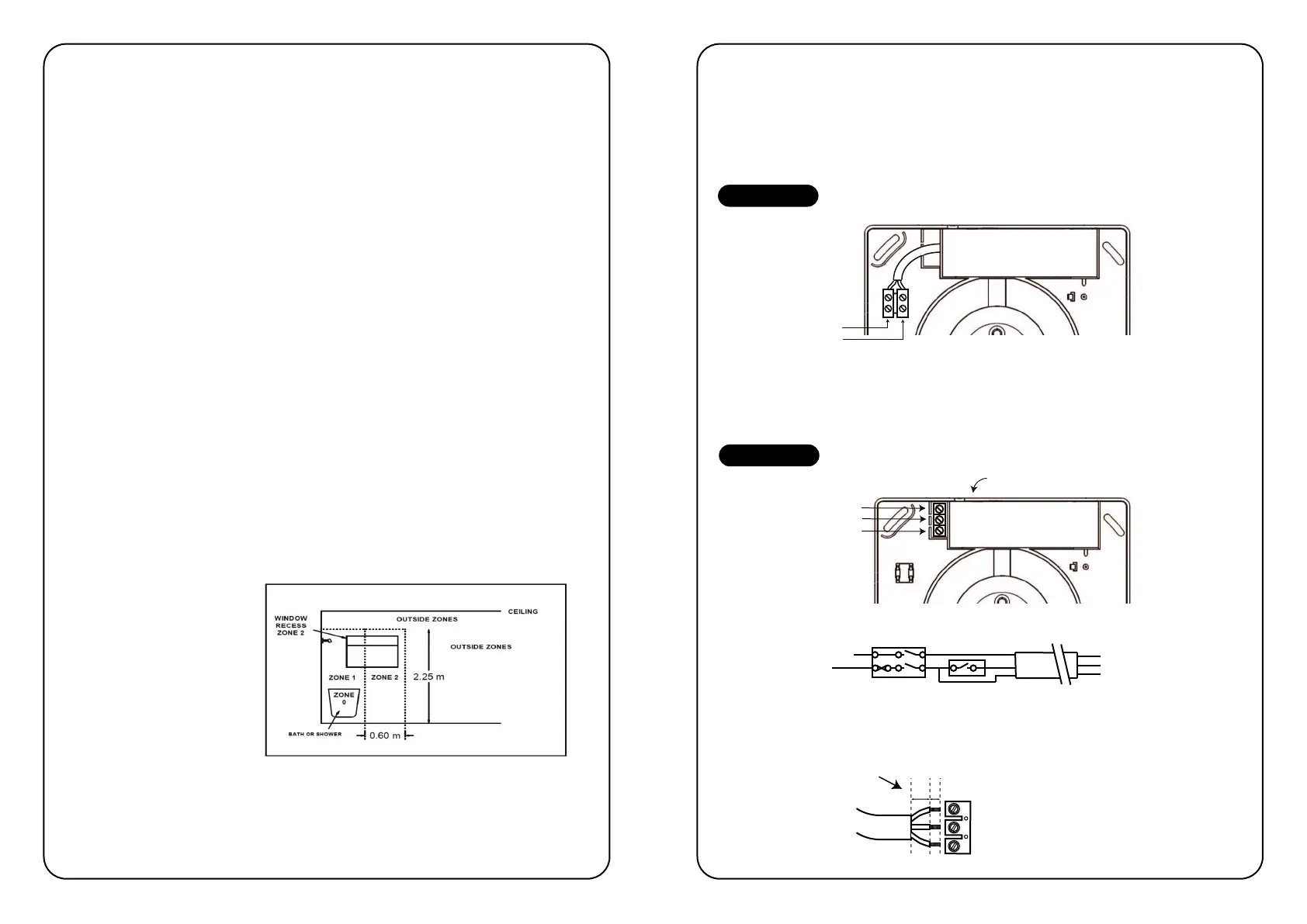 WINDOW RECESS ZONE 2

OUTSIDE ZONES

CEILING

OUTSIDE ZONES

ZONE 1

ZONE 2

2.25 m

ZONE 0

BATH OR SHOWER

0.60 m