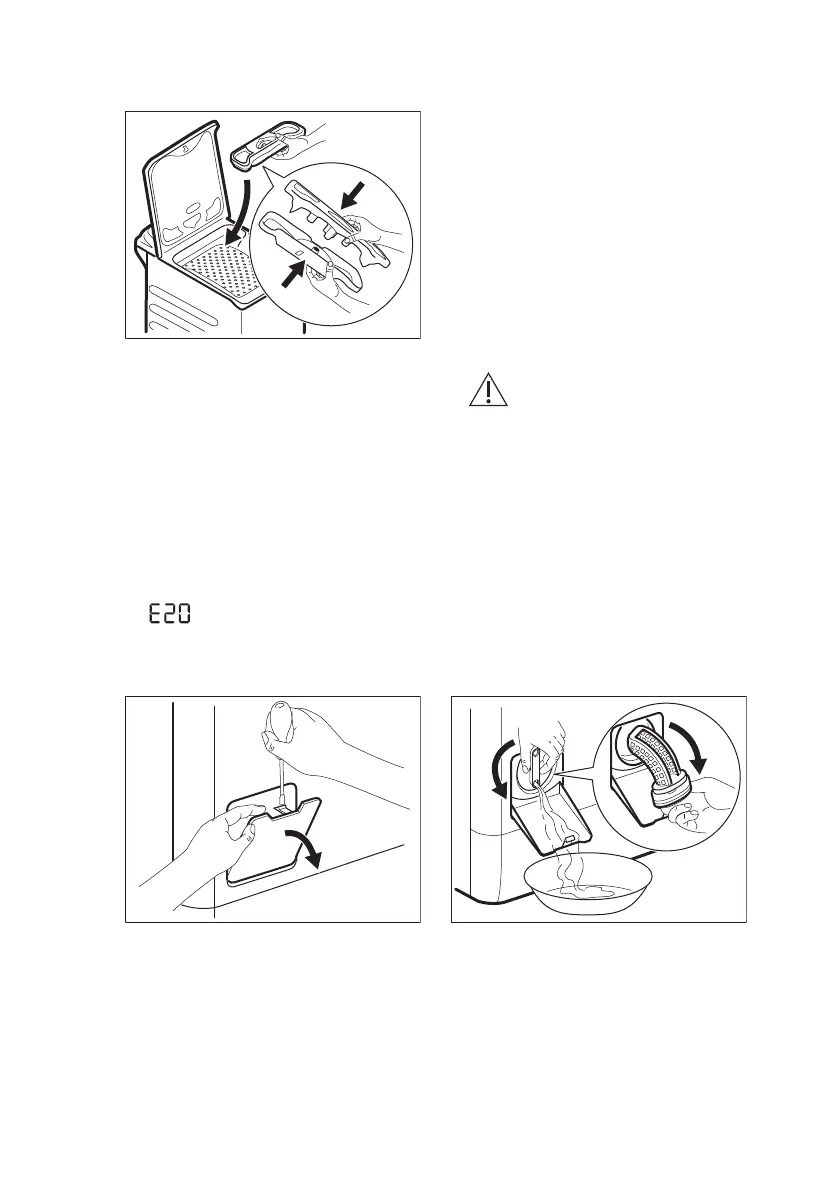 E20