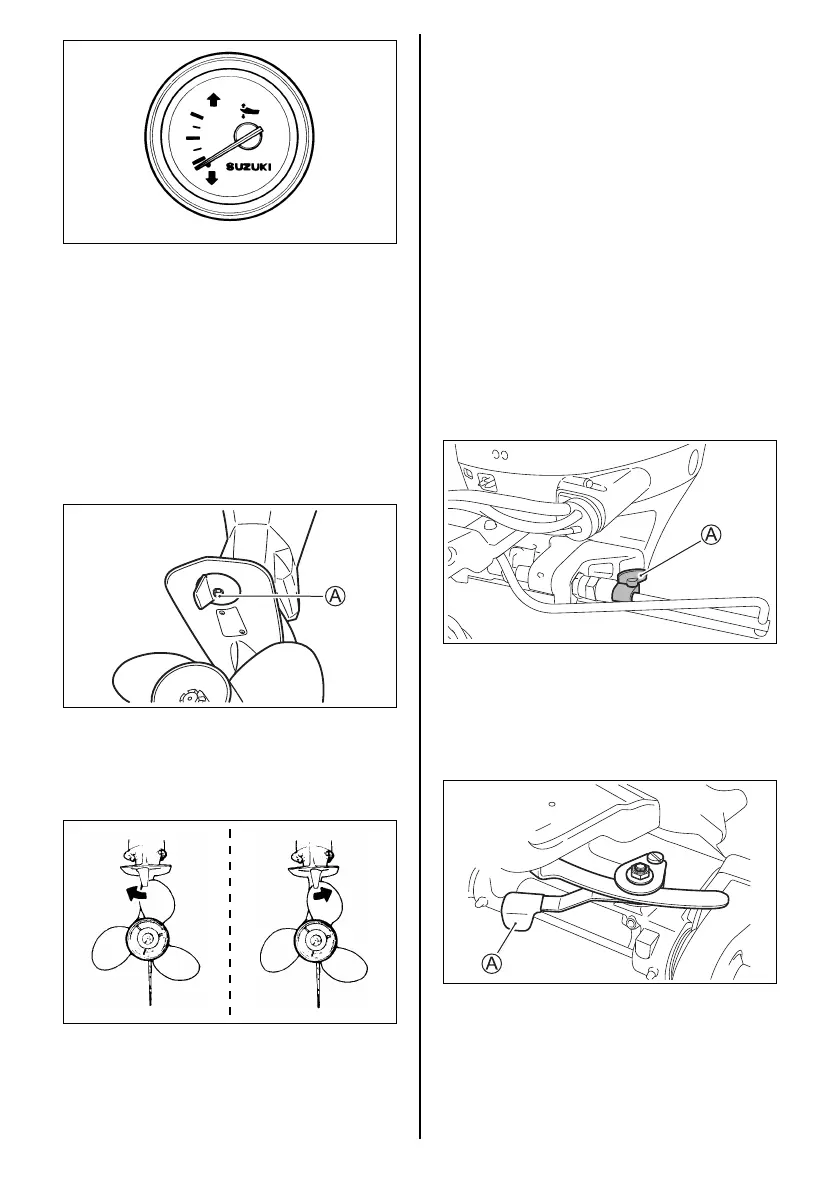 SUZUKI

A

A

A