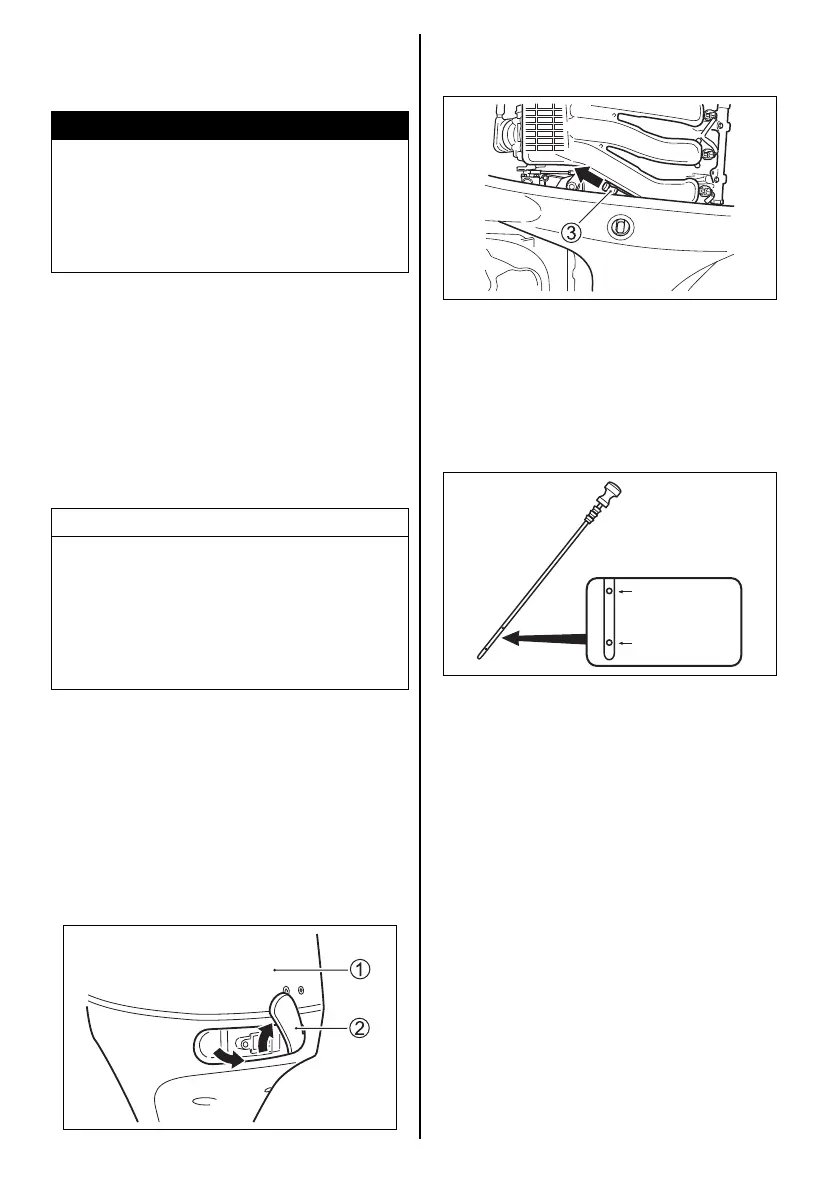 ①

②

③