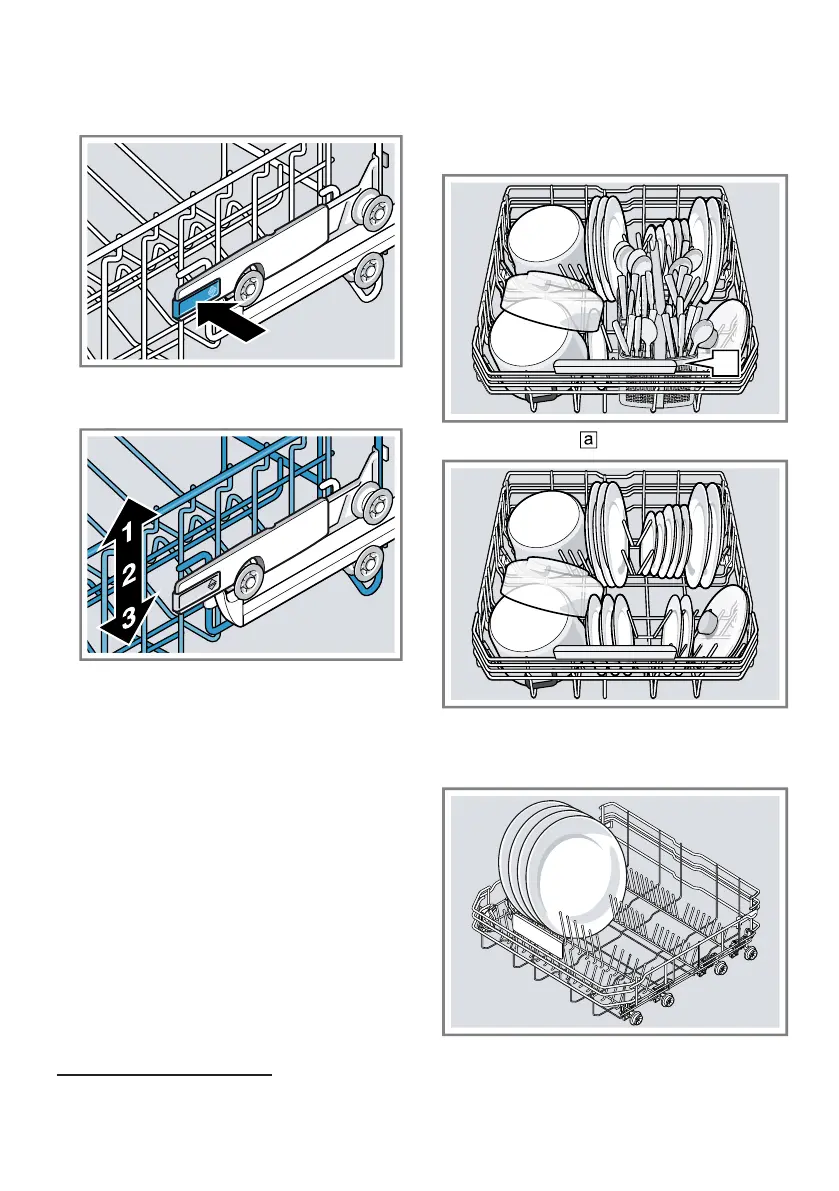 1
2
3

a