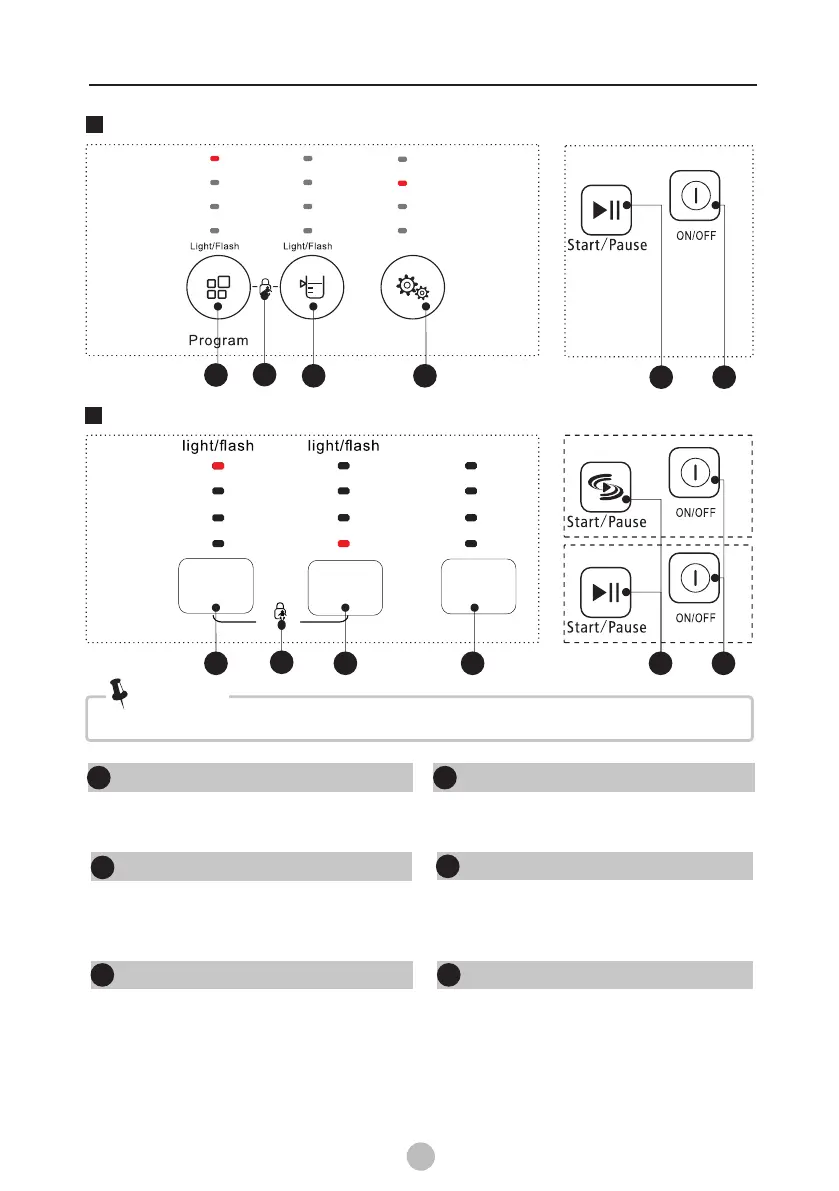 Light/Flash

Light/Flash

Program

Start/Pause

ON/OFF

light/flash

light/flash

Start/Pause

ON/OFF

Start/Pause

ON/OFF