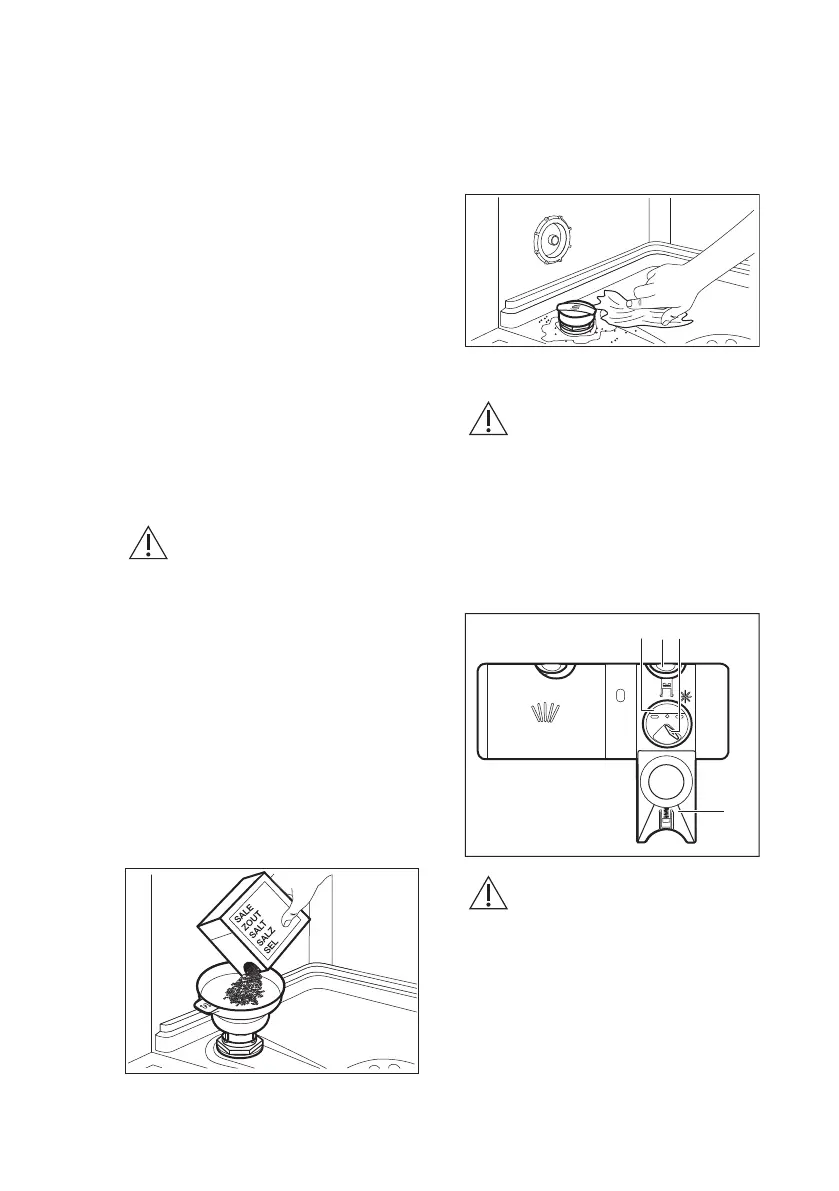 SALE
ZOUT
SALT
SALZ
SEL