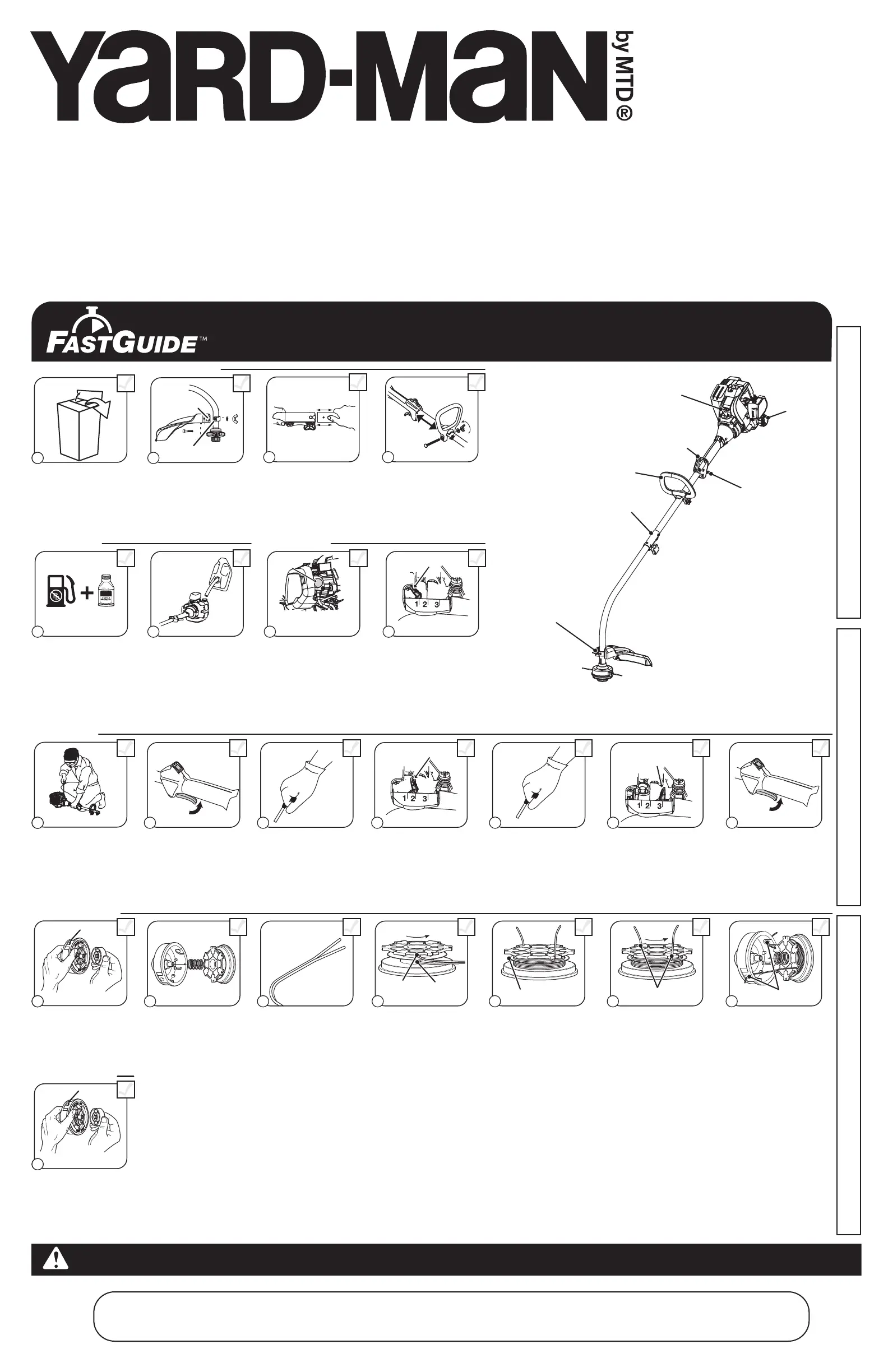 YARD-MAN by MTD®

FASTGUIDE™

1 2 3

1 2 3

1 2 3