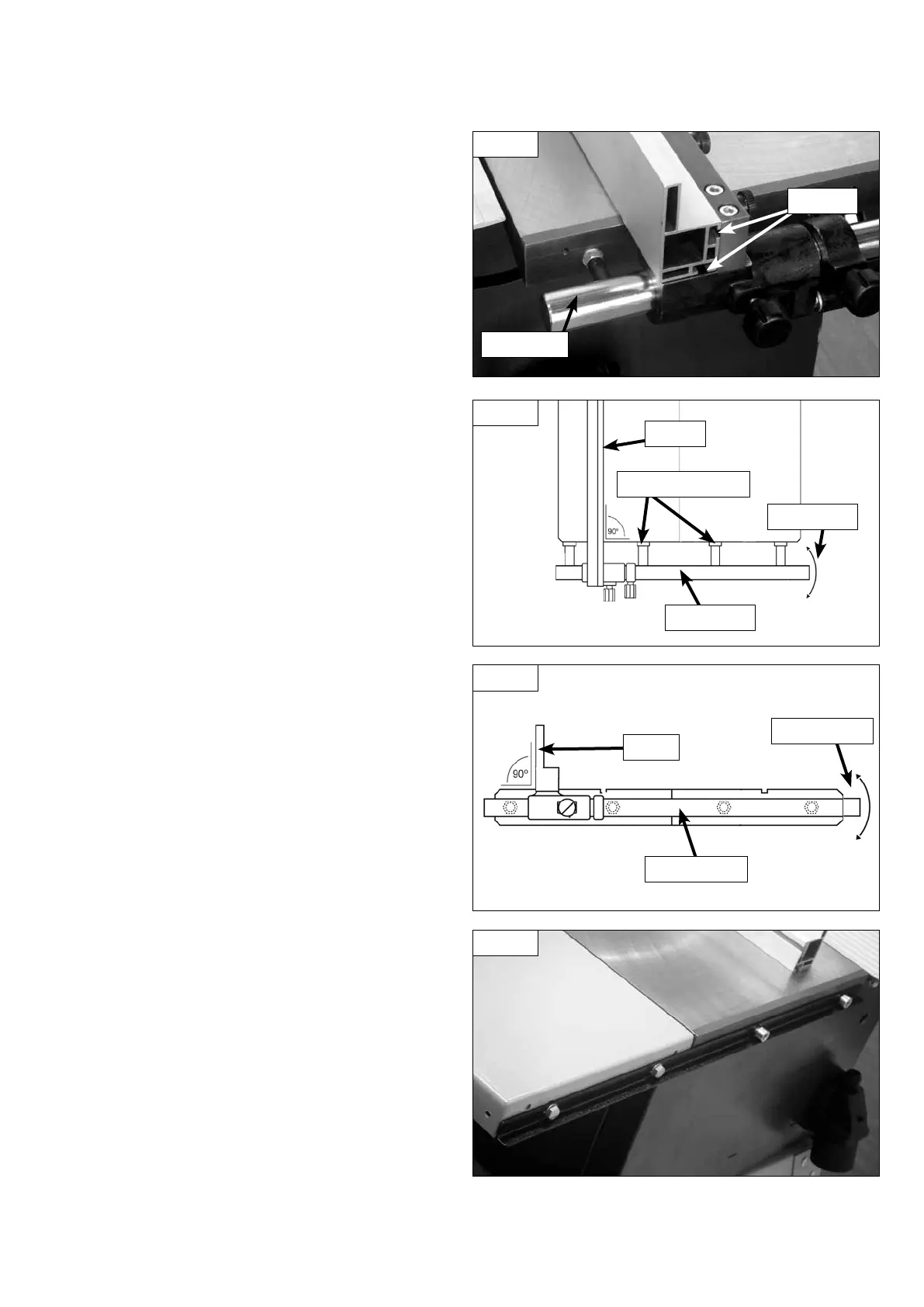 90°

90°