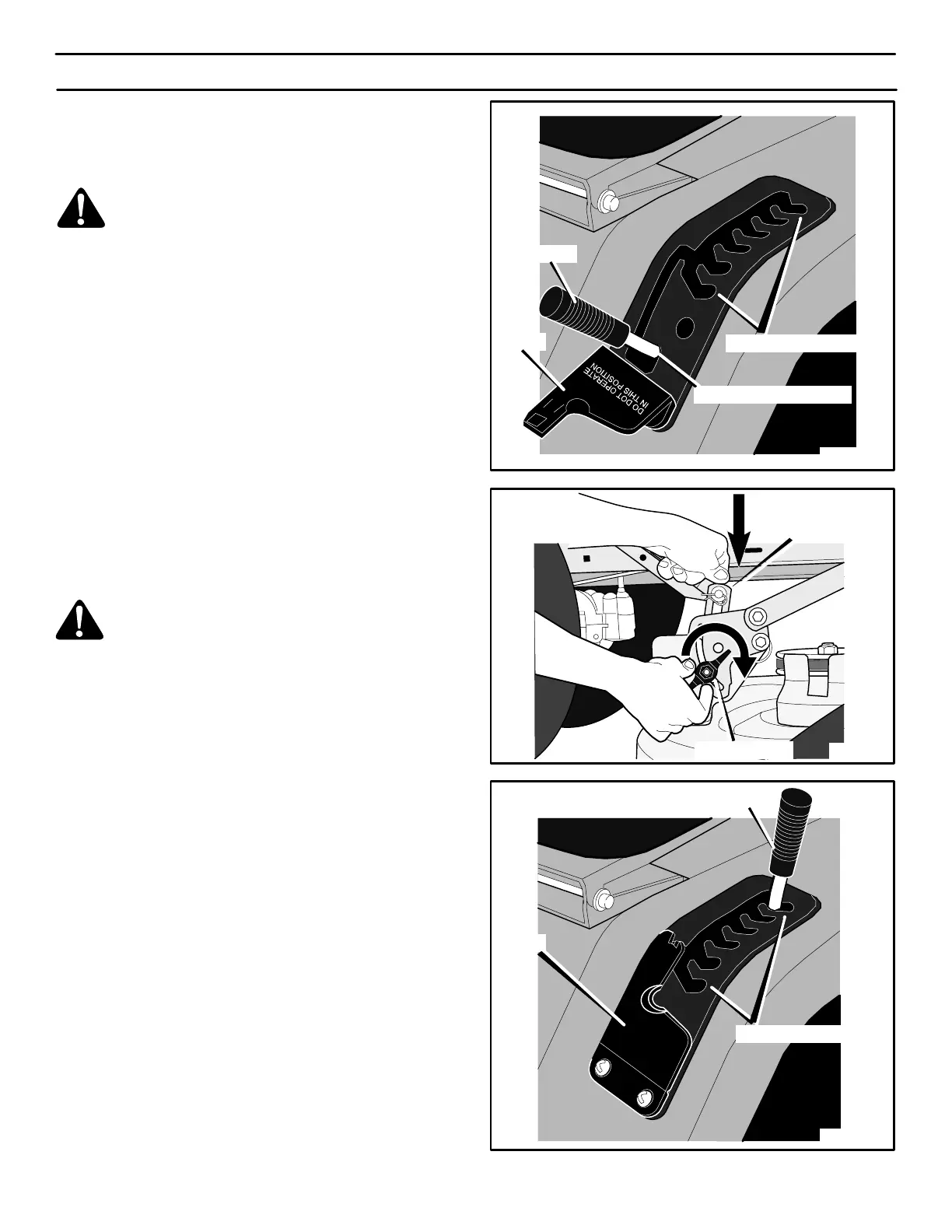 DO DOT OPERATE IN THIS POSITION