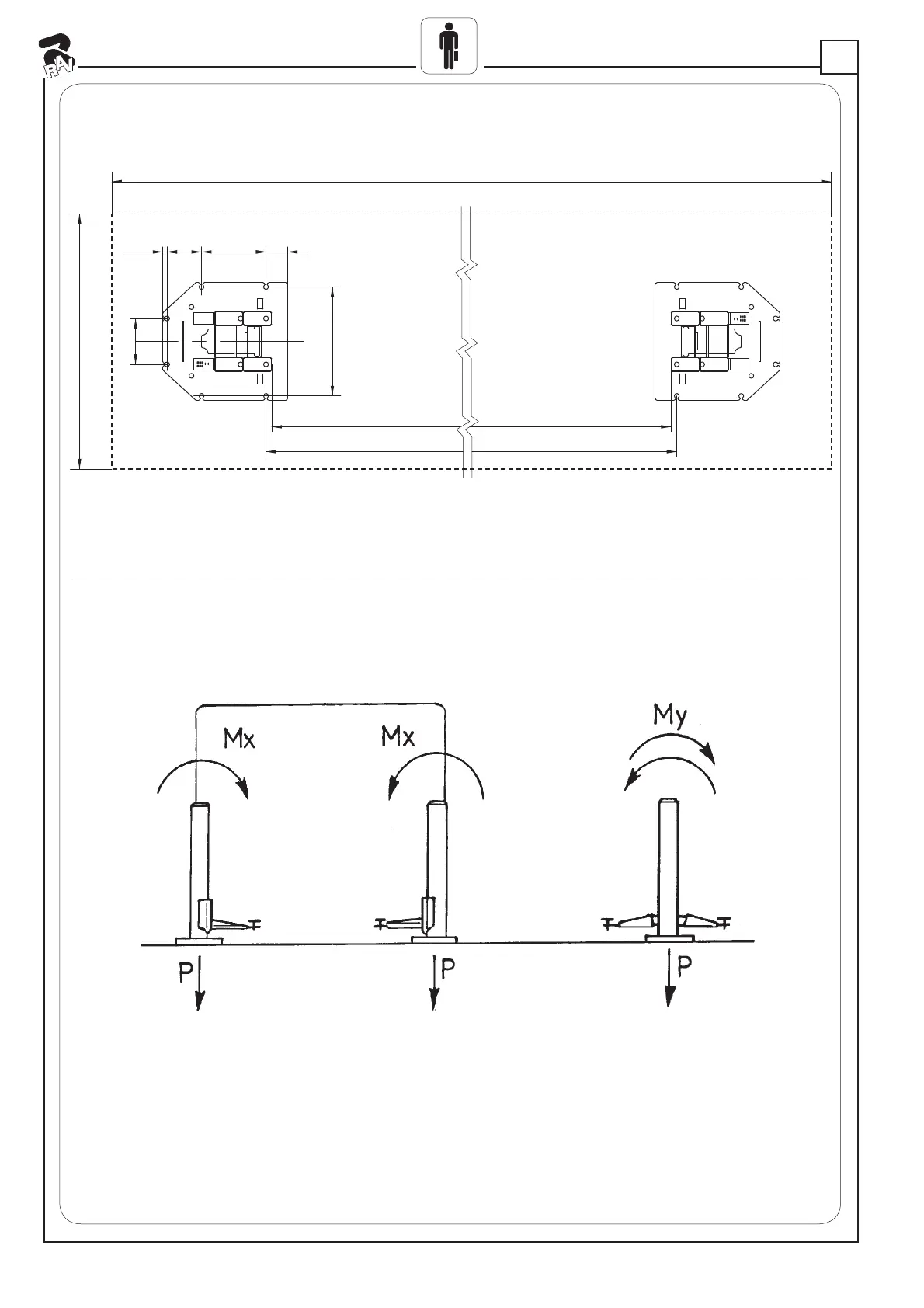 RAV

Mx

Mx

My

P

P

P