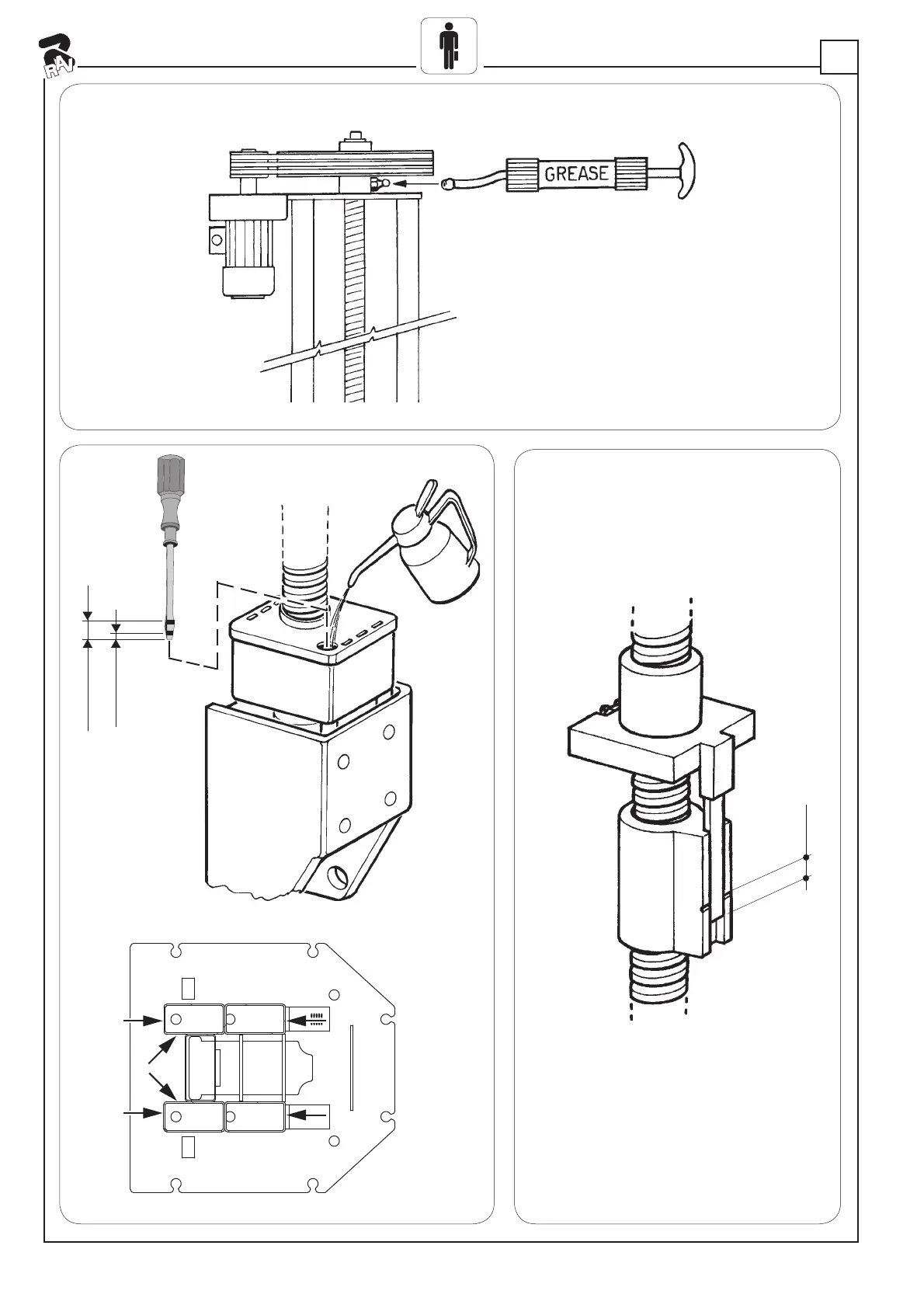 RAV

GREASE