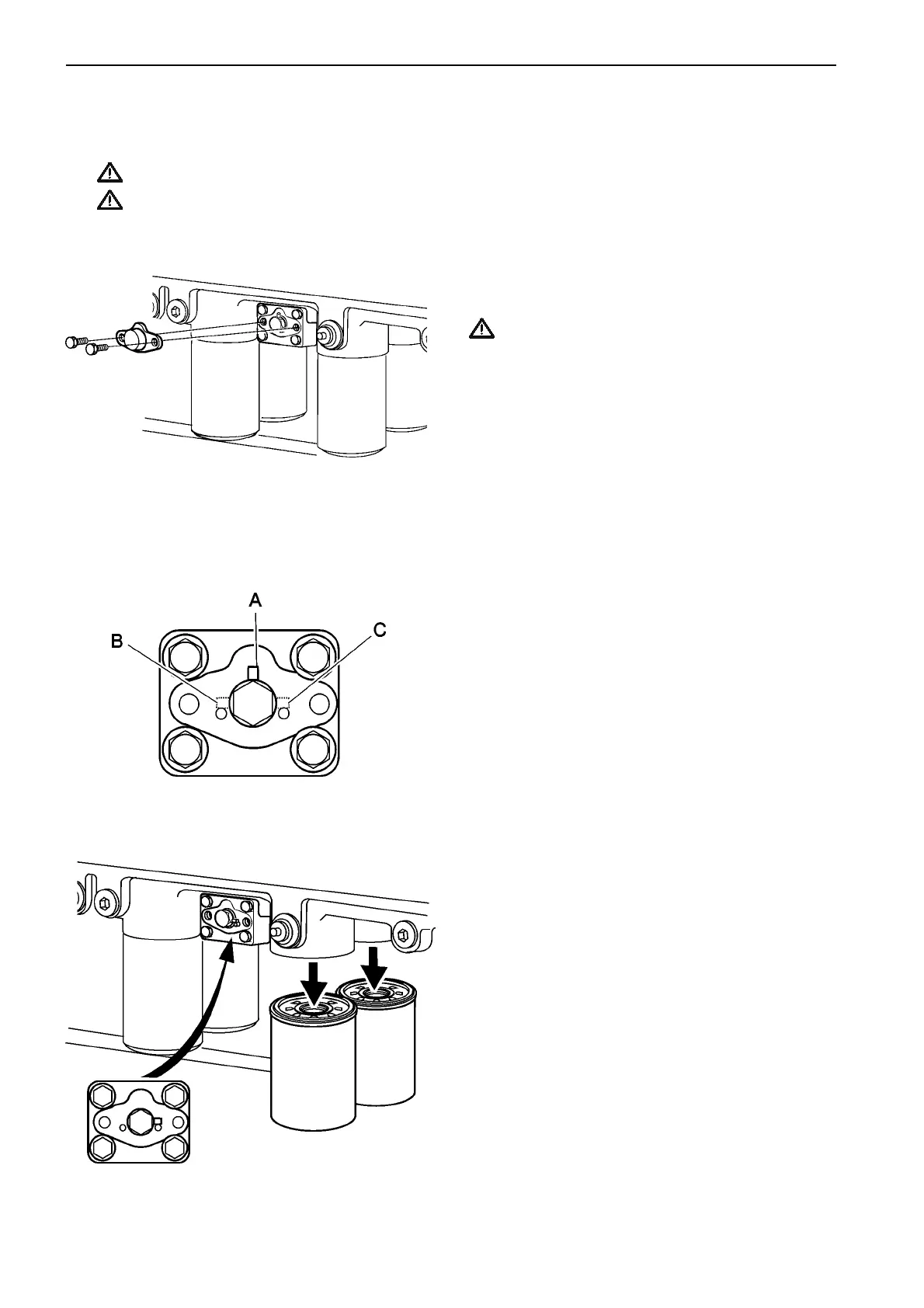 A

B

C