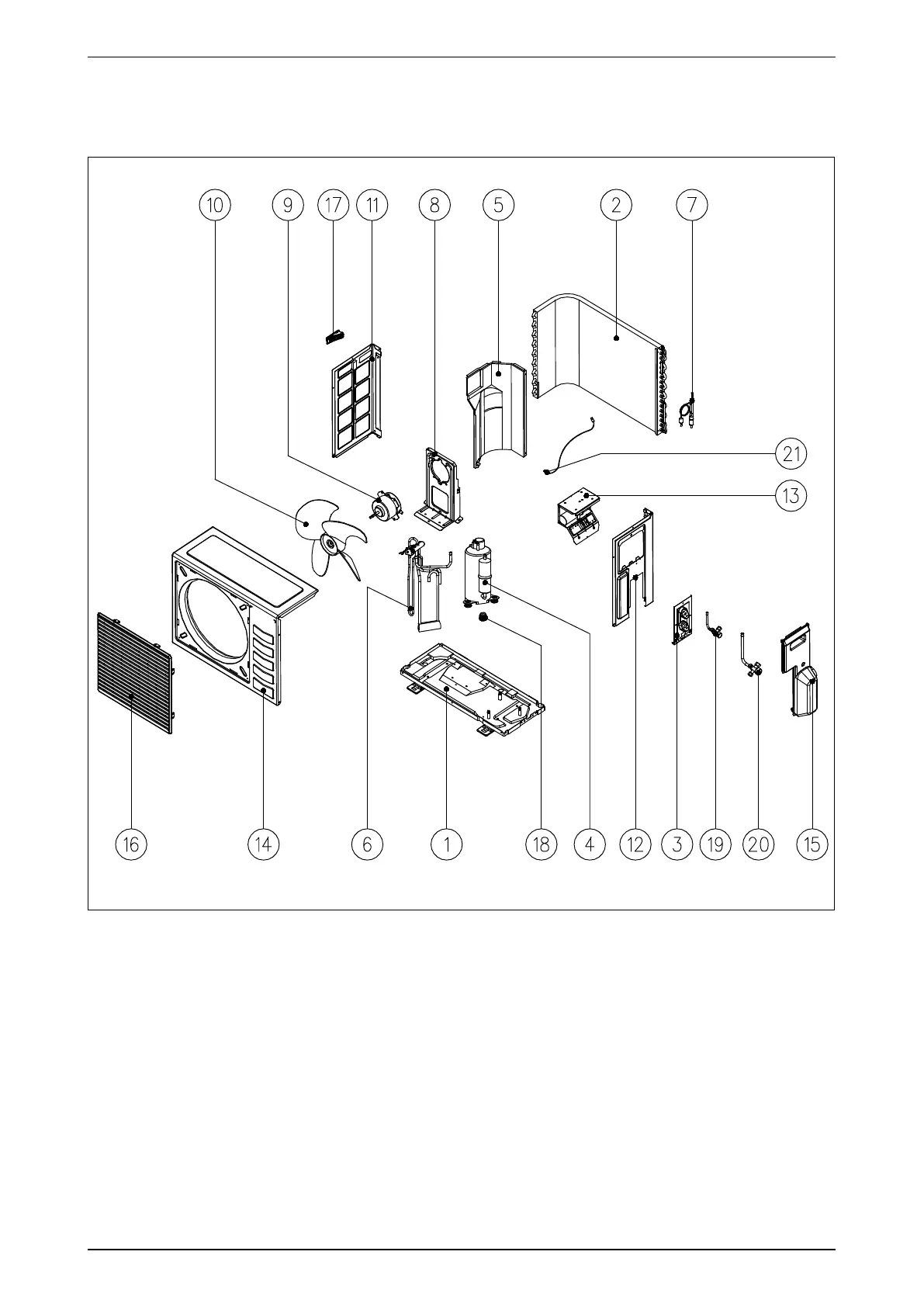 10 9 17 11 8 5 2 7

21

13

16 14 6 1 18 4 12 3 19 20 15