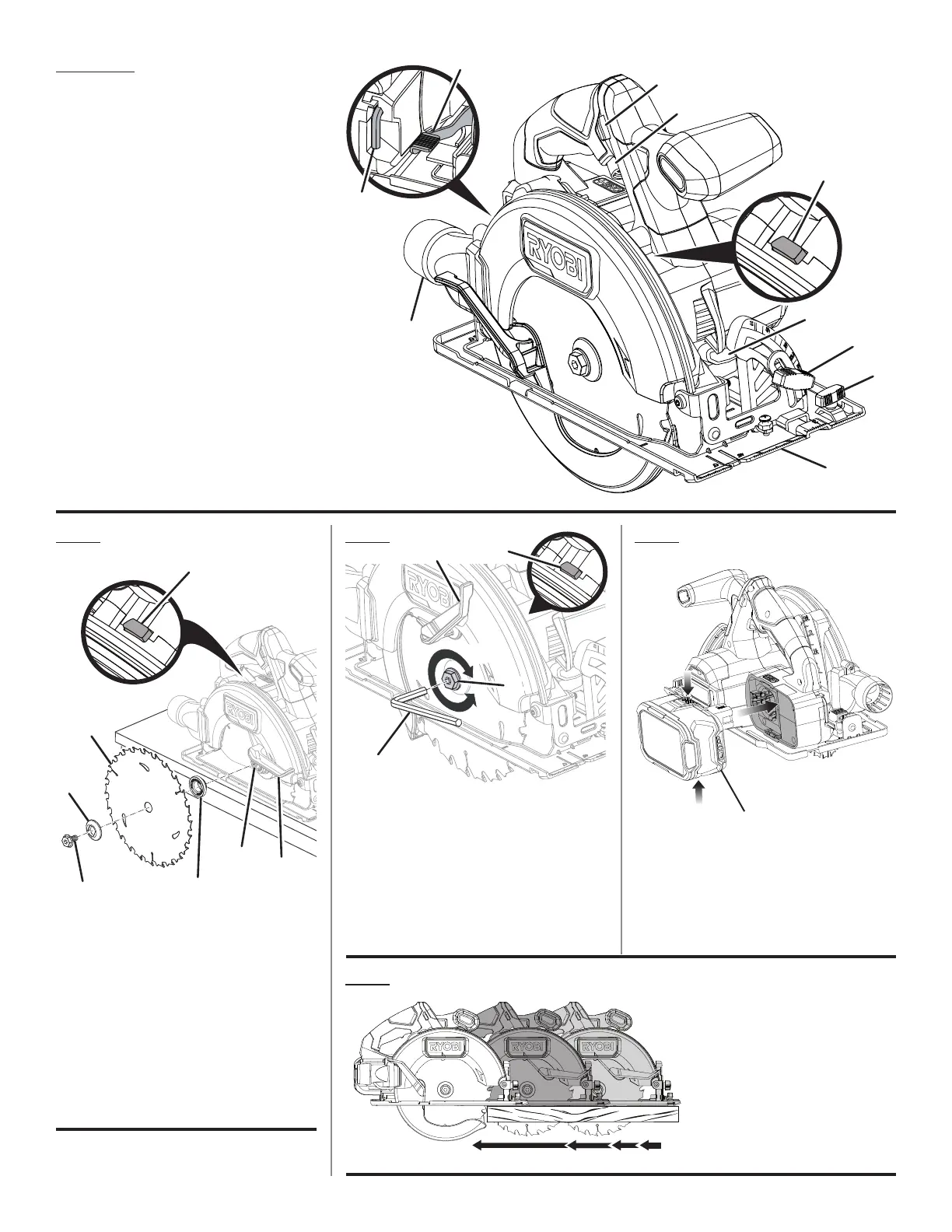 RYOBI

RYOBI

RYOBI

RYOBI

RYOBI

RYOBI

RYOBI