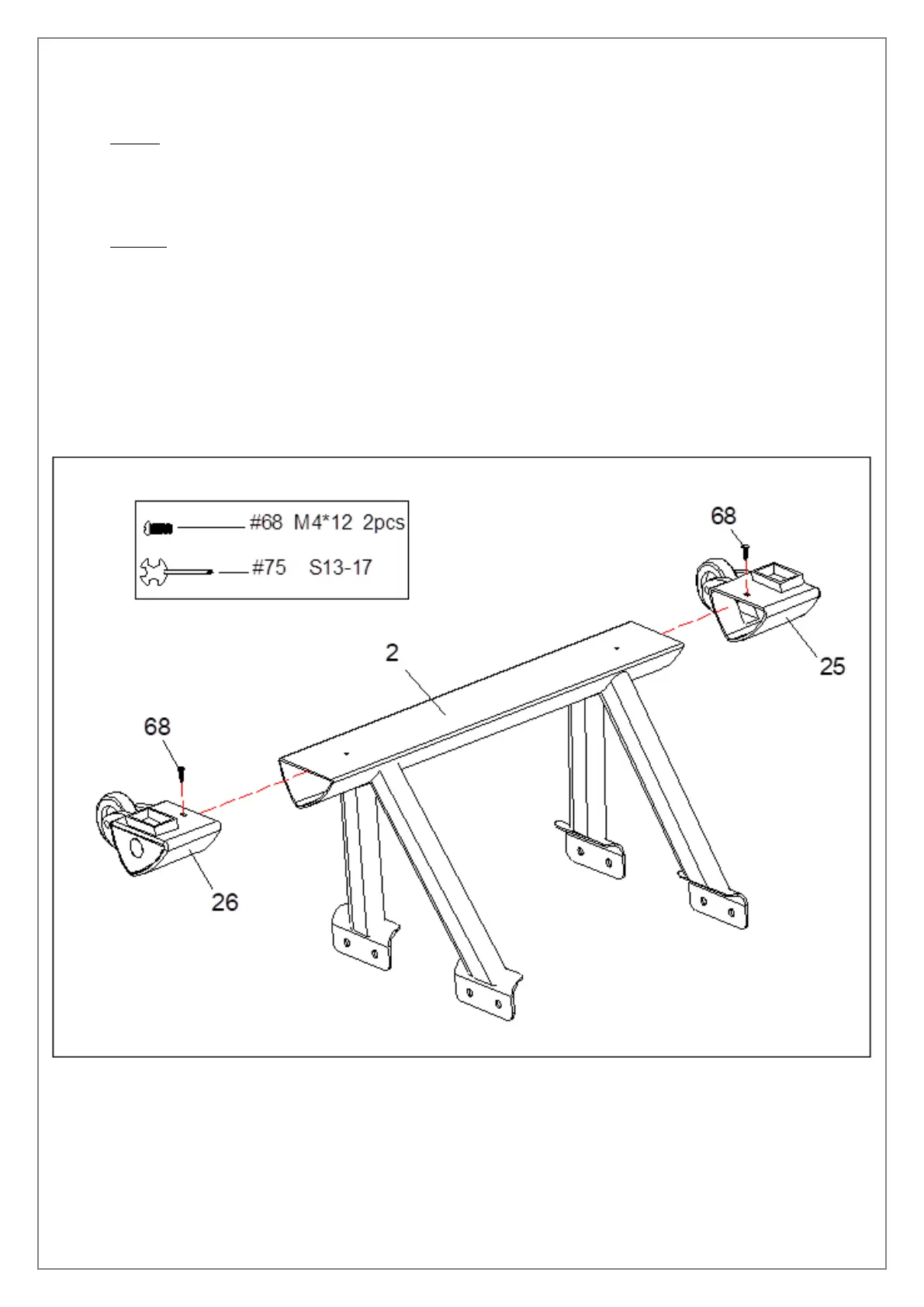 #68 M4*12 2pcs

#75 S13-17

68

25

2

68

26