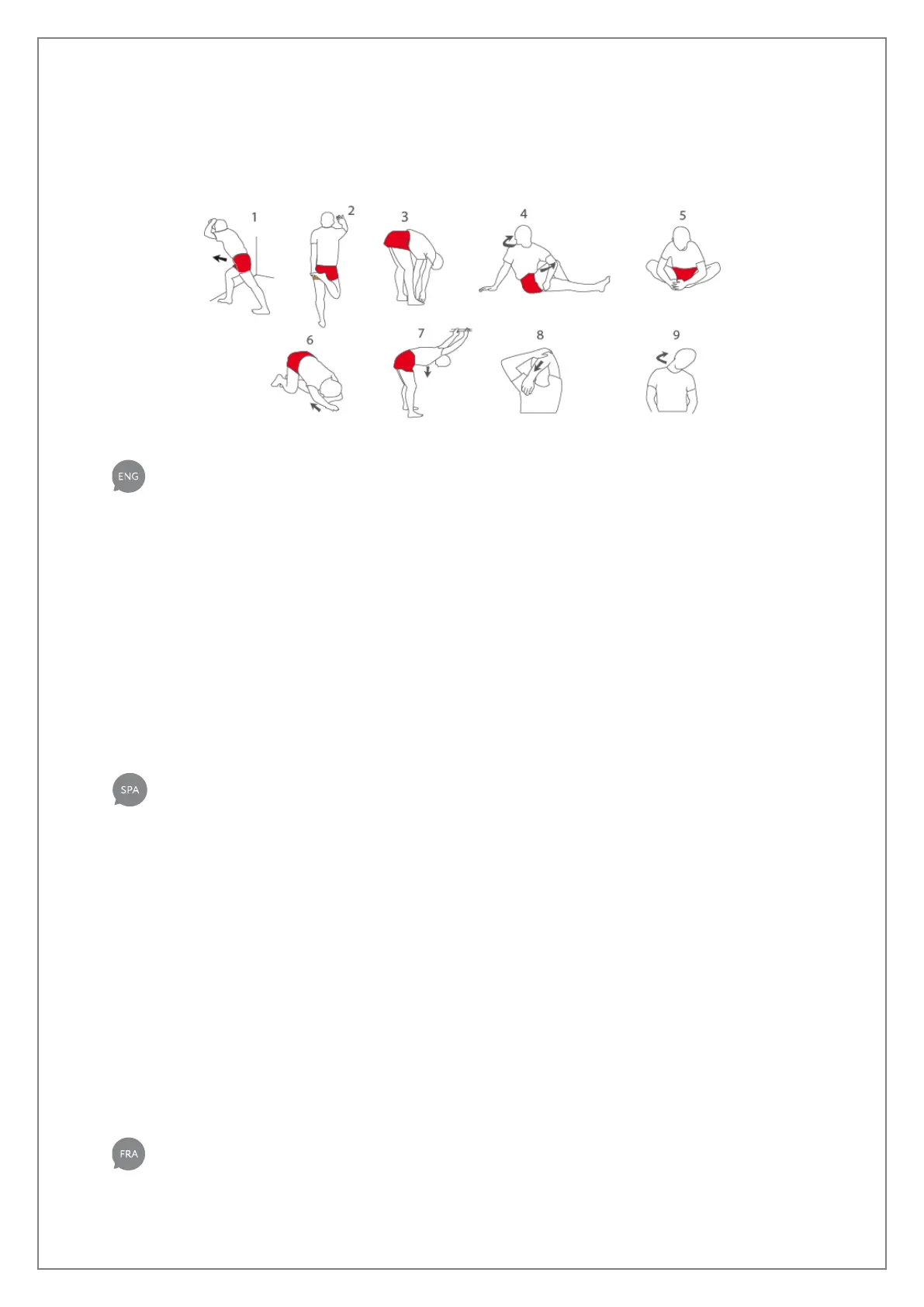 1 2 3 4 5

6 7 8 9

ENG

SPA

FRA