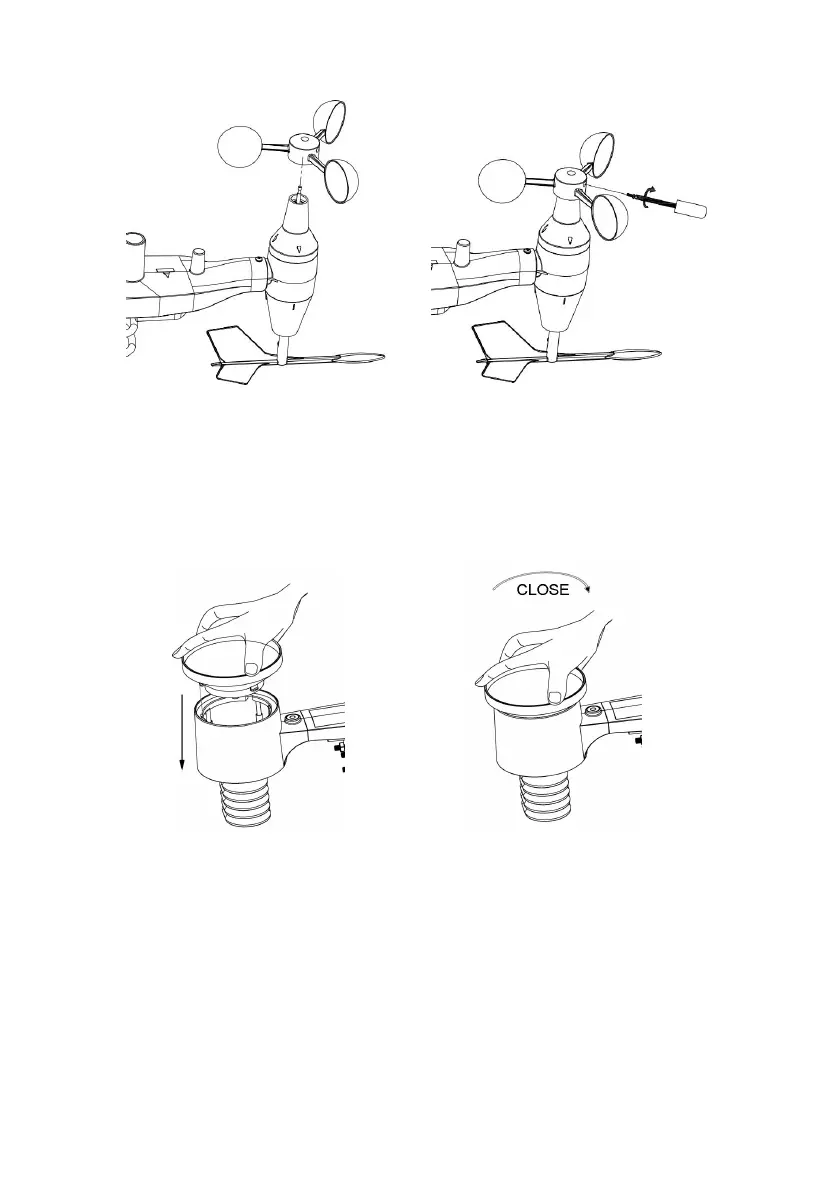 CLOSE