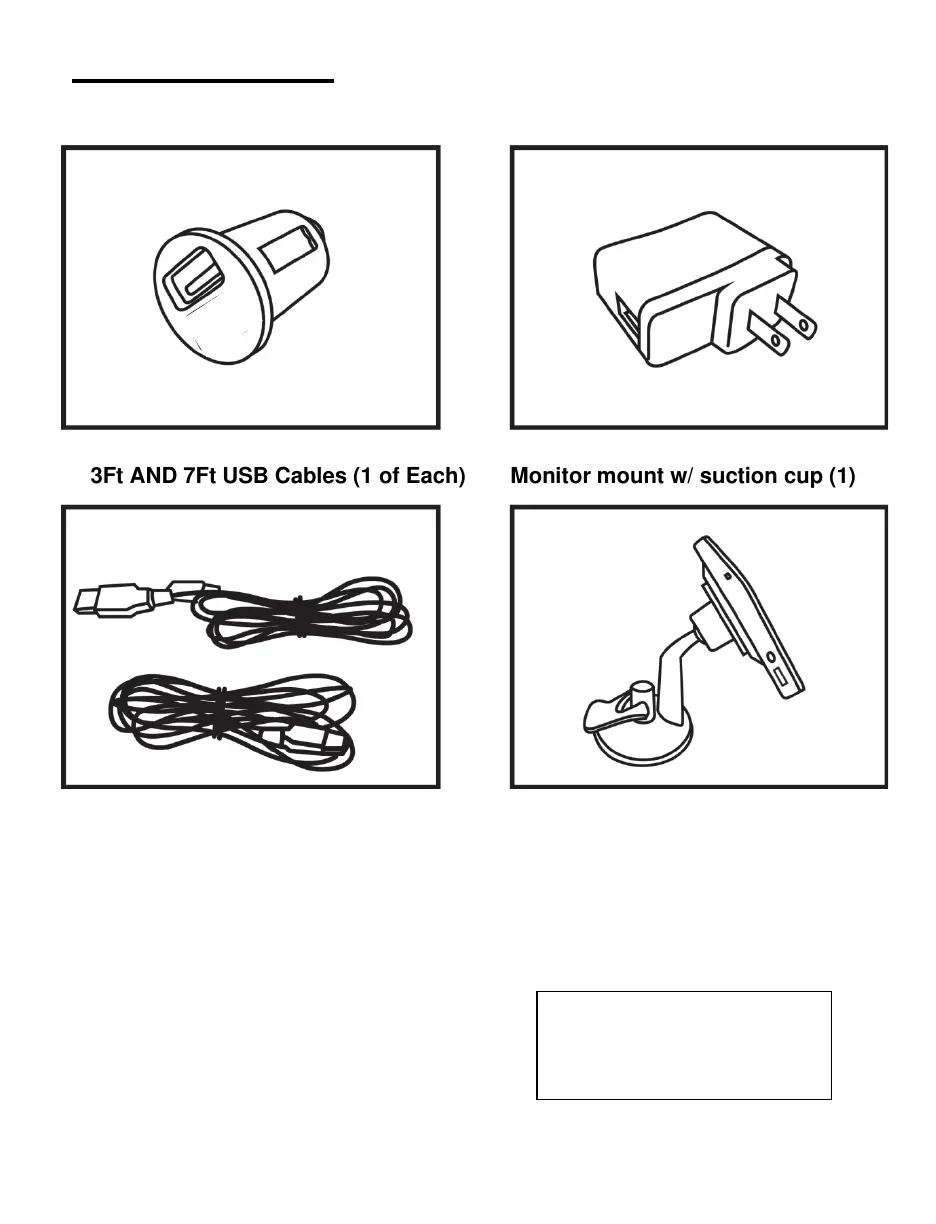 3Ft AND 7Ft USB Cables (1 of Each)

Monitor mount w/ suction cup (1)