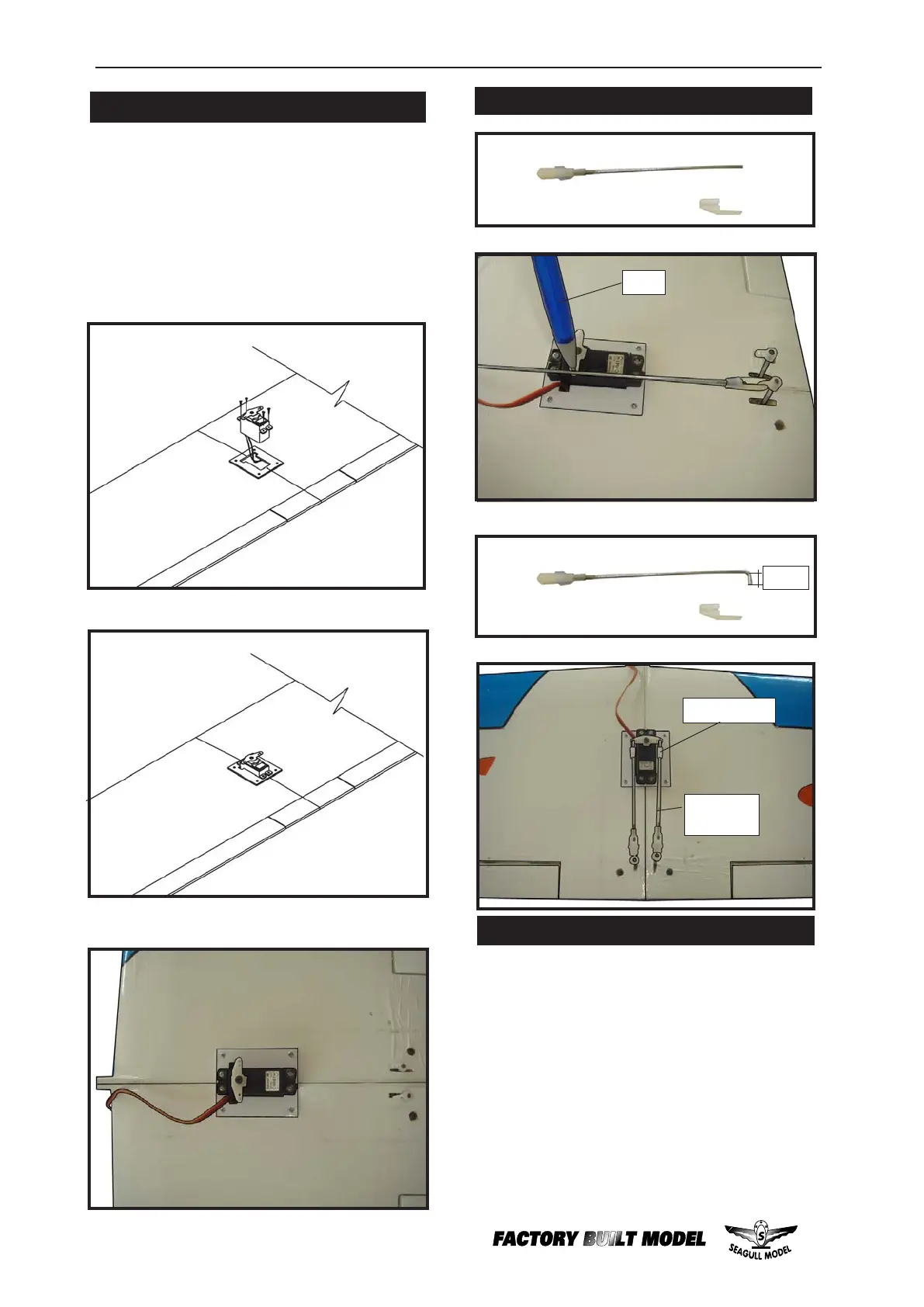 FACTORY BUILT MODEL

SEAGULL MODEL