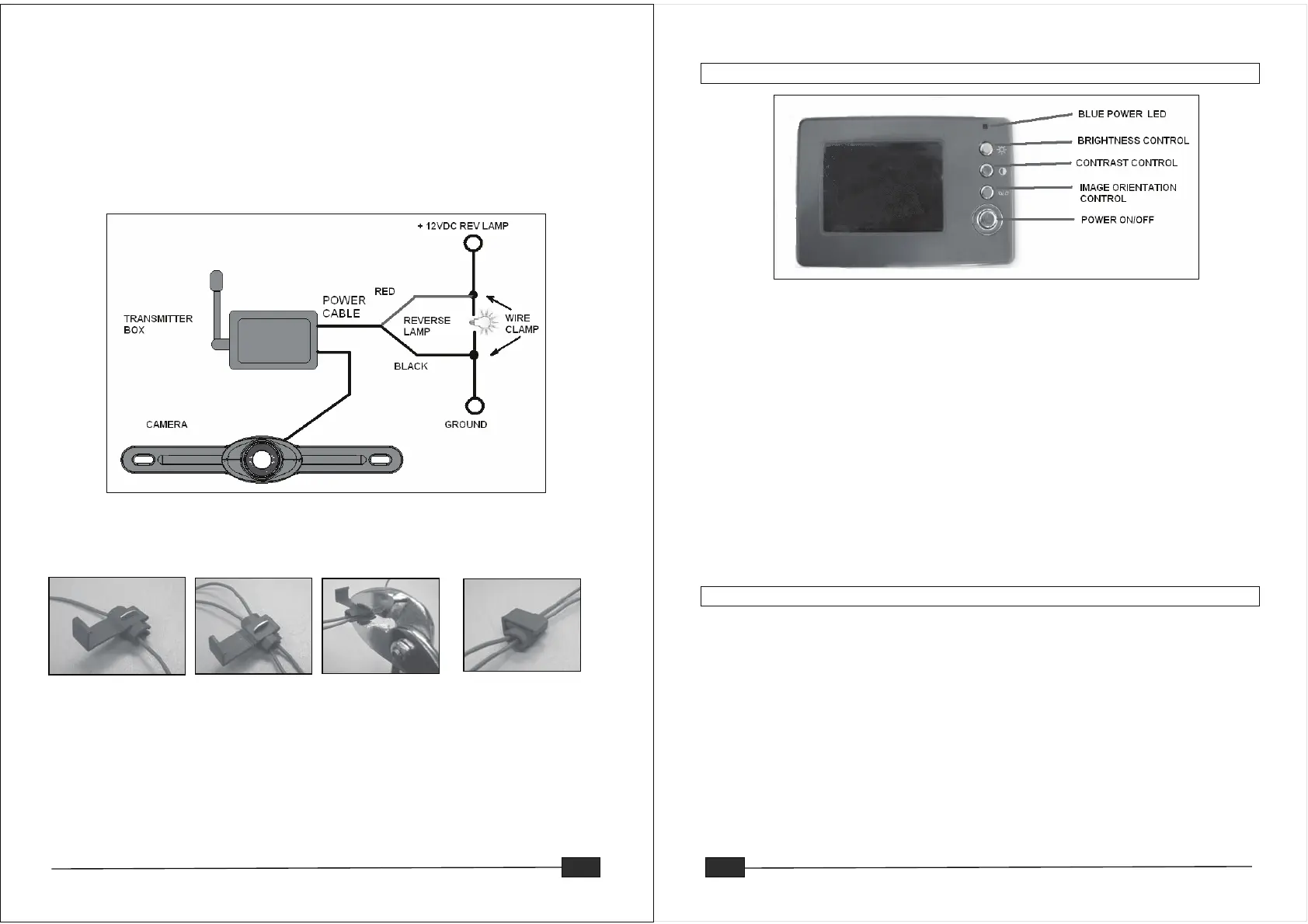 + 12VDC REV LAMP

TRANSMITTER BOX

POWER CABLE

RED

REVERSE LAMP

WIRE CLAMP

BLACK

CAMERA

GROUND

BLUE POWER LED

BRIGHTNESS CONTROL

CONTRAST CONTROL

IMAGE ORIENTATION CONTROL

POWER ON/OFF