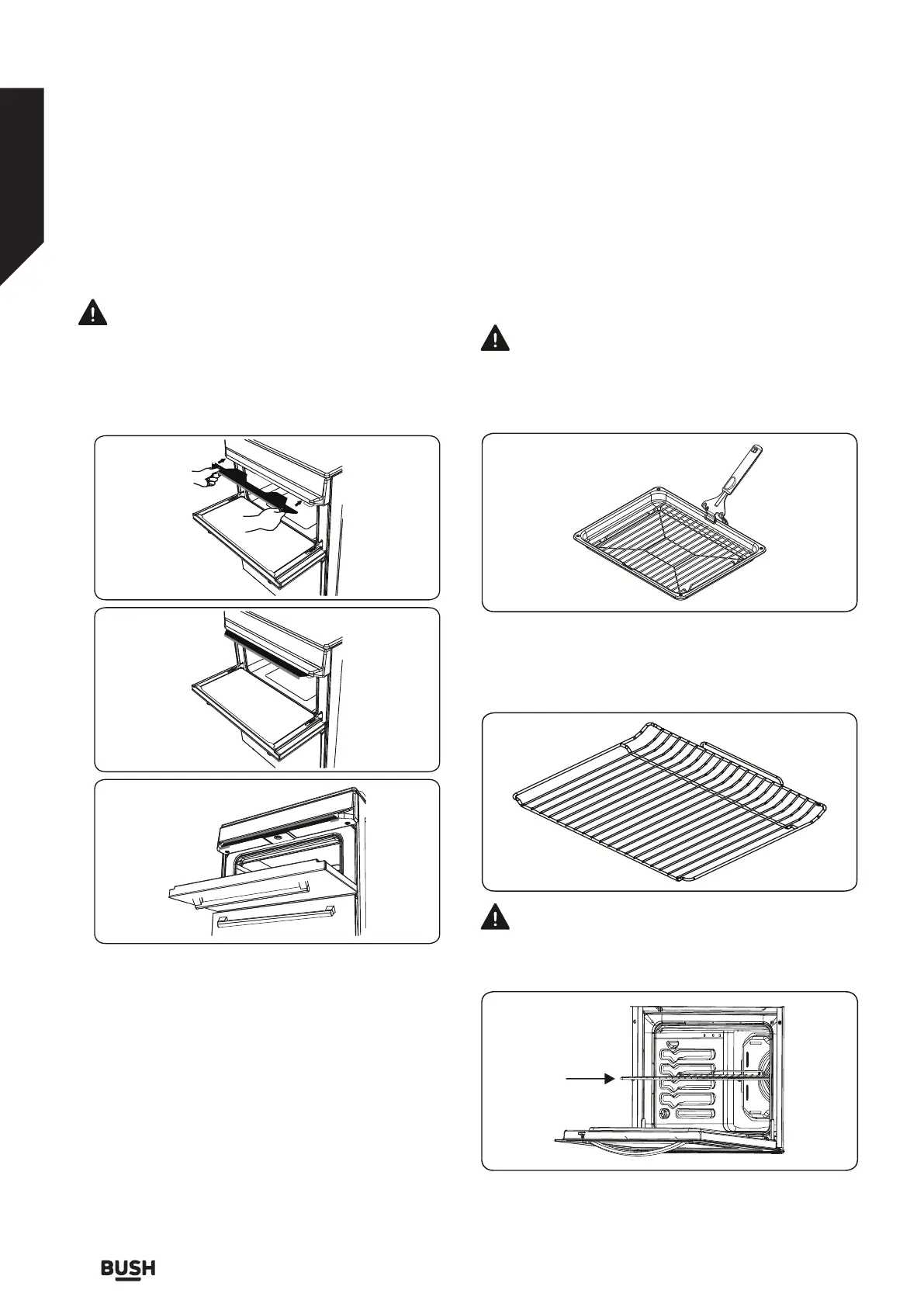 BUSH