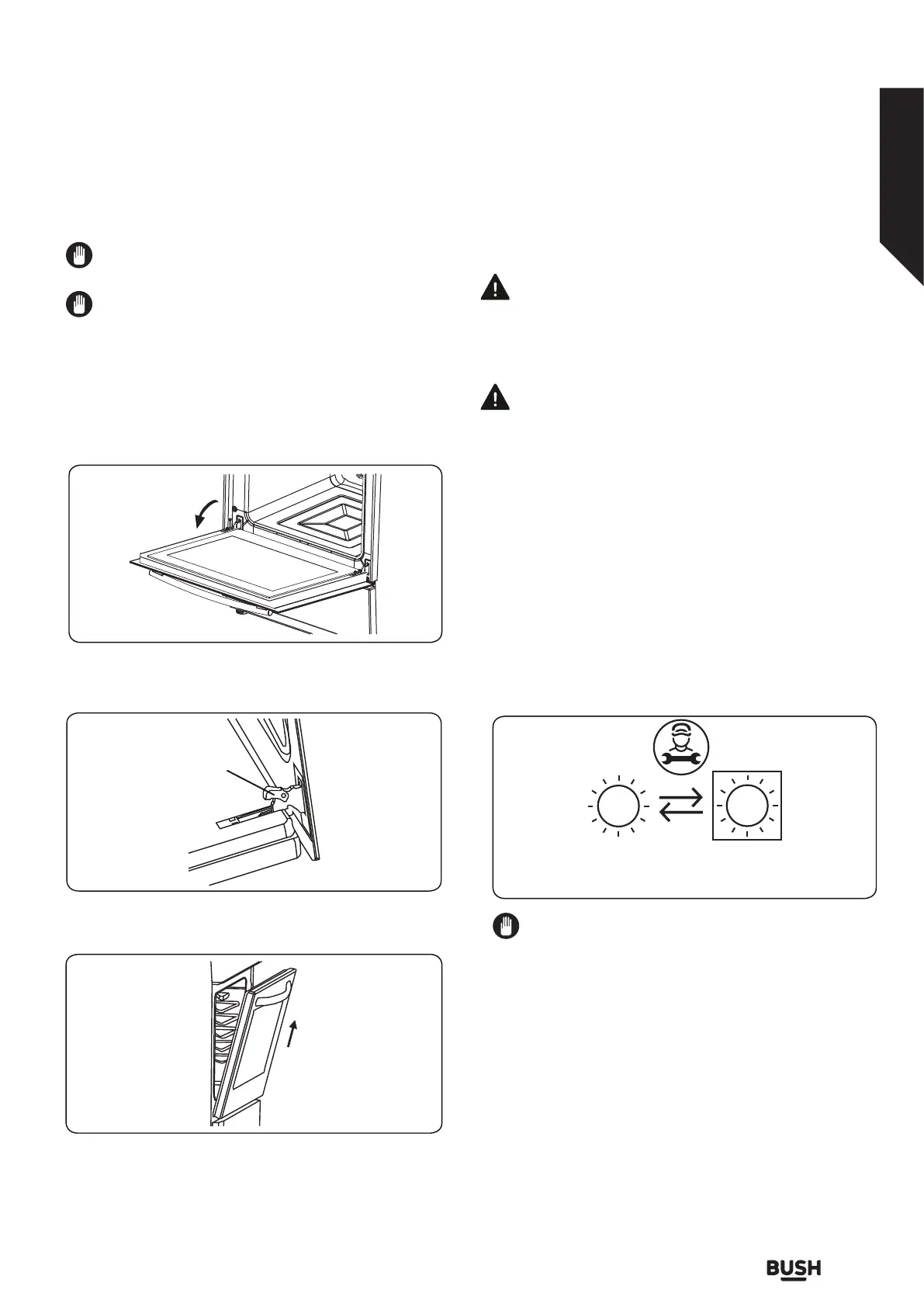 BUSH