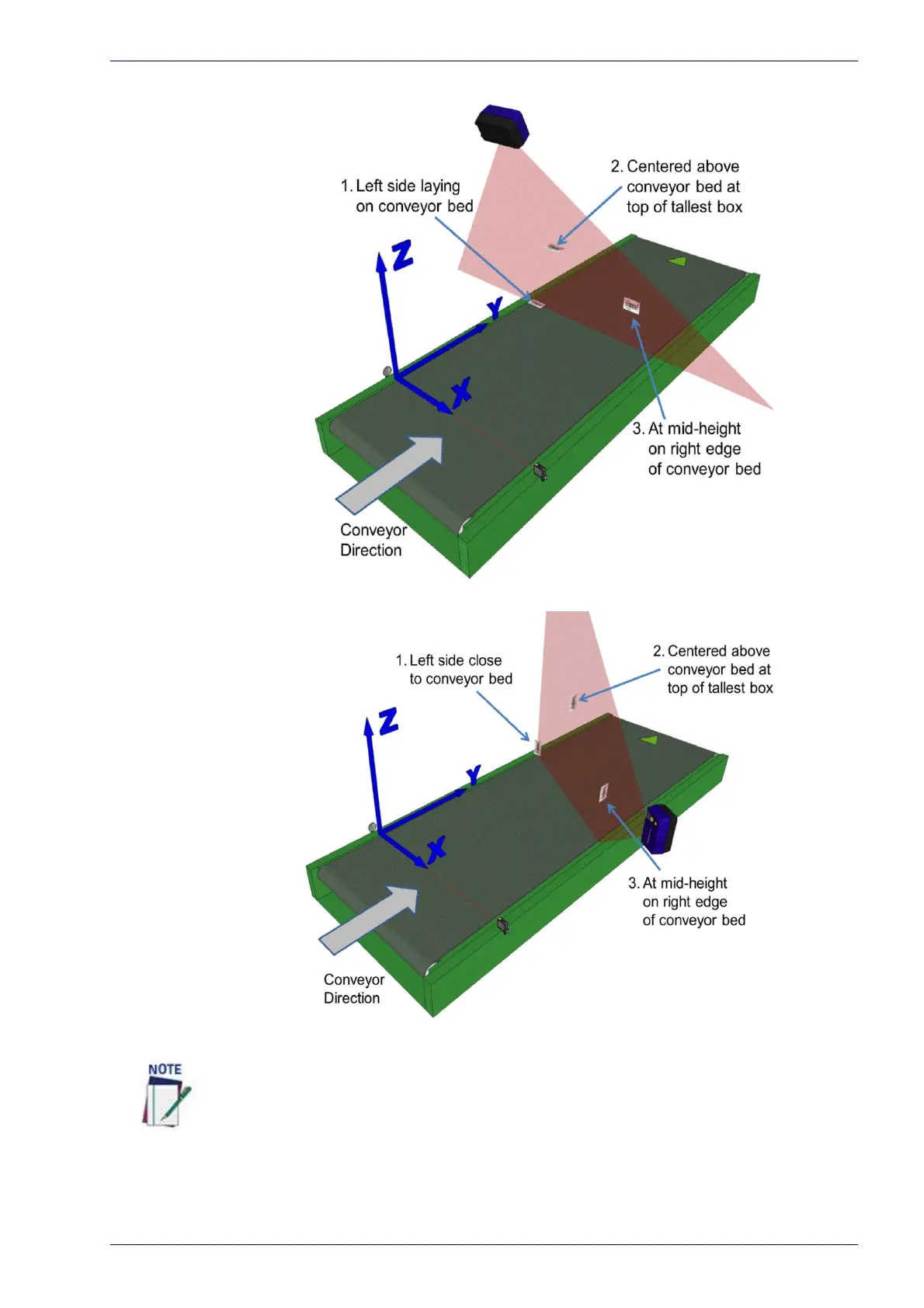 1. Left side laying on conveyor bed

2. Centered above conveyor bed at top of tallest box

Z

Y

X

3. At mid-height on right edge of conveyor bed

Conveyor Direction

1. Left side close to conveyor bed

2. Centered above conveyor bed at top of tallest box

Z

Y

X

3. At mid-height on right edge of conveyor bed

Conveyor Direction

NOTE