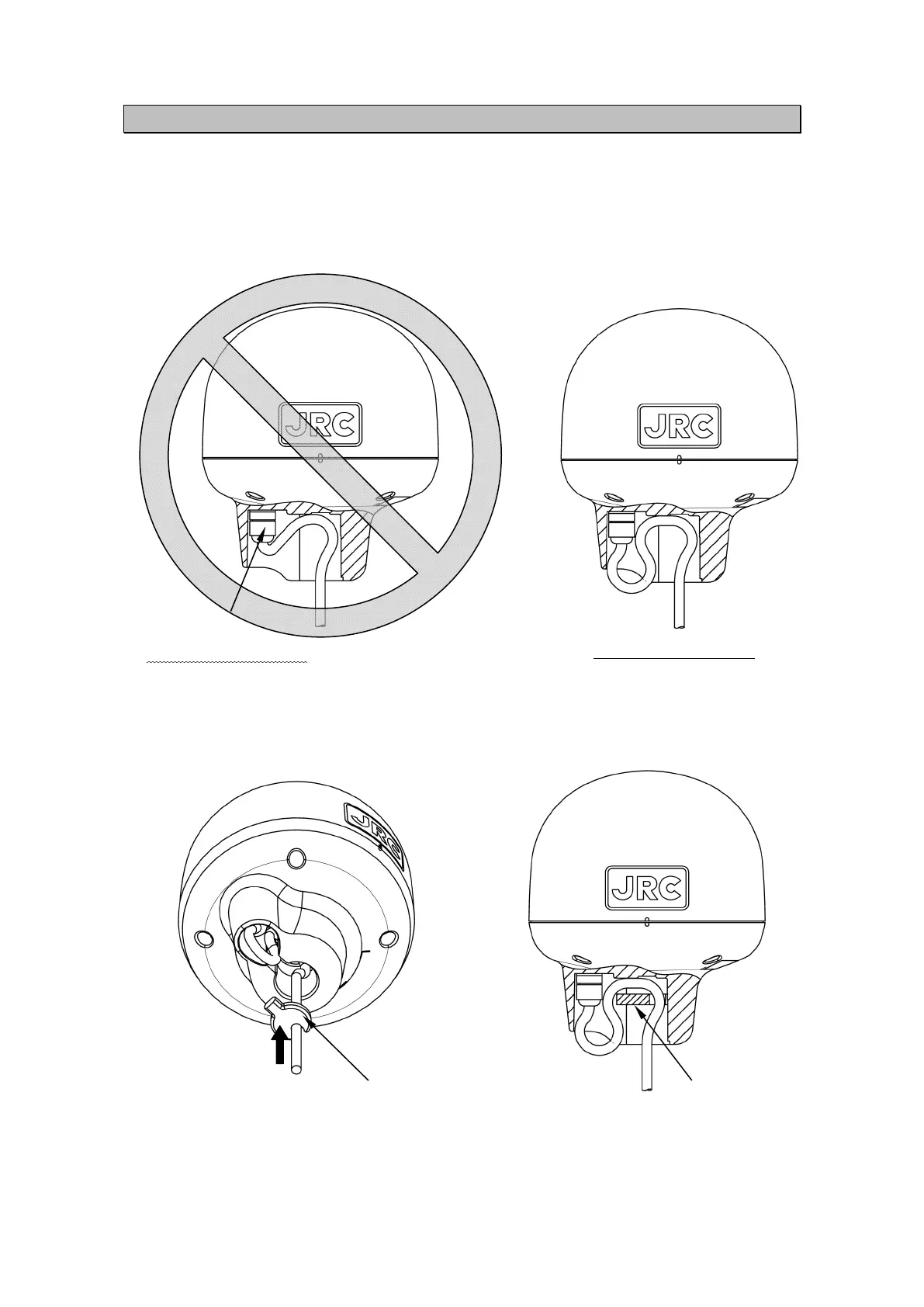 JRC

JRC

JRC

JRC