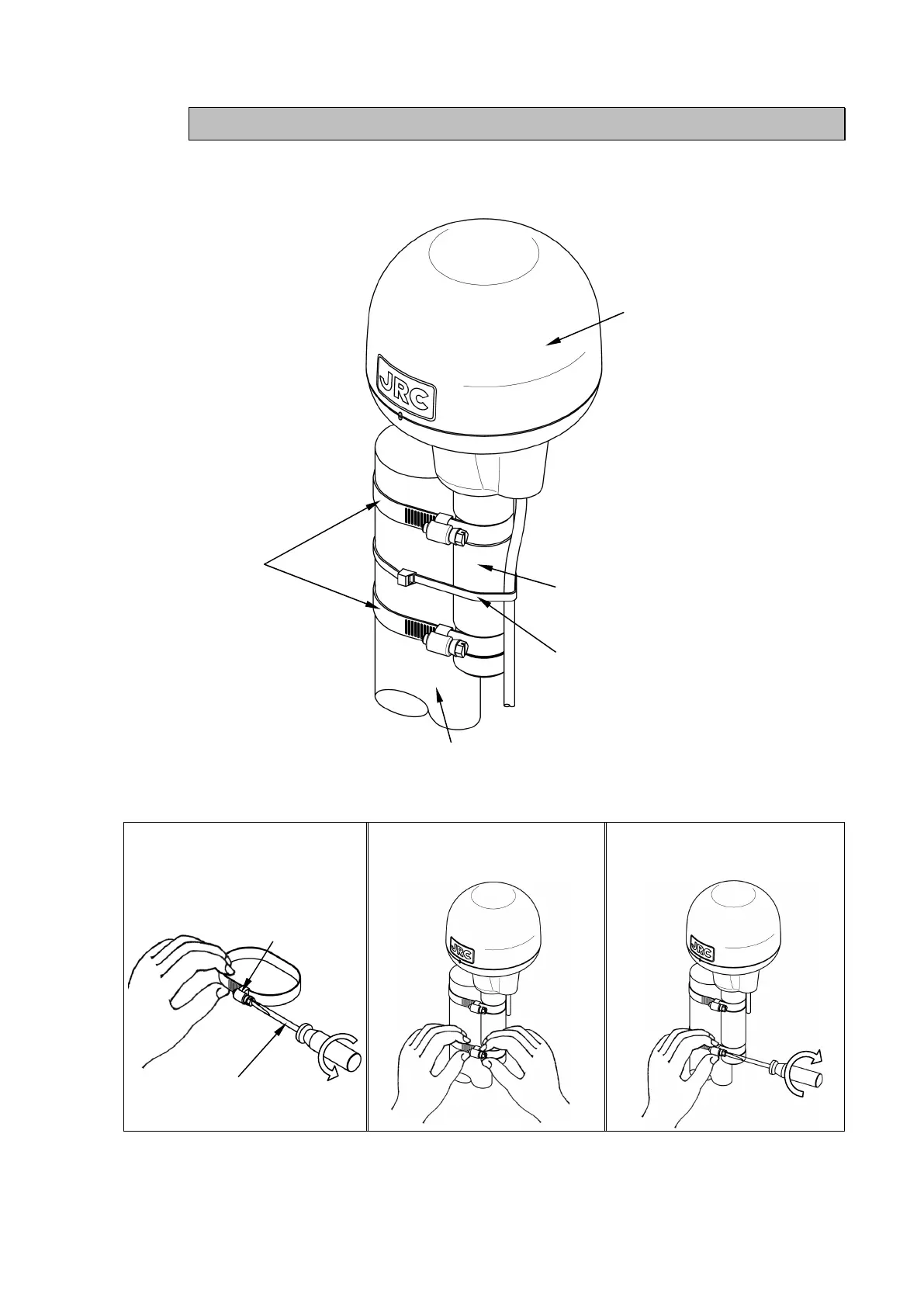 JRC

JRC

JRC