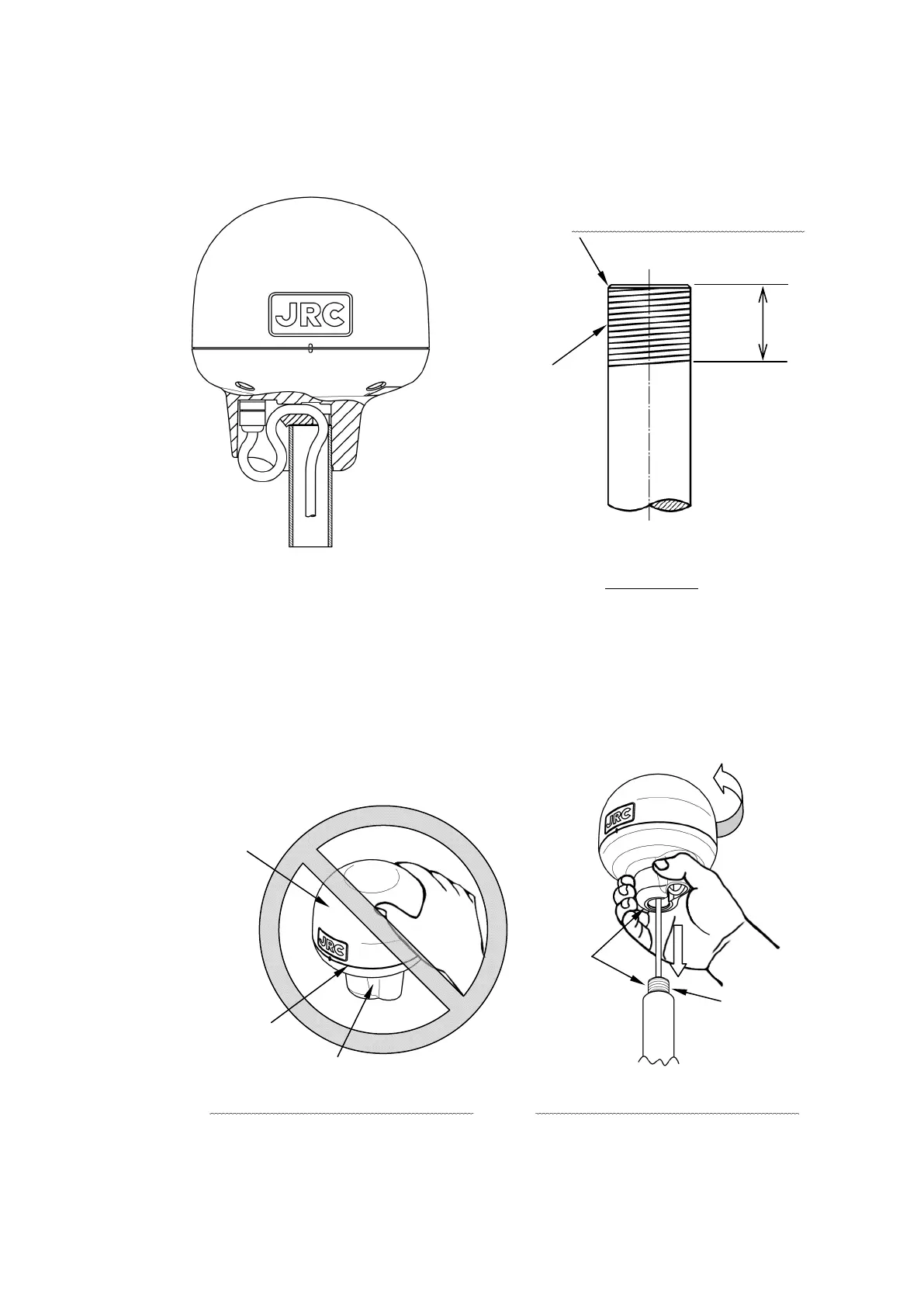 JRC

JRC

JRC