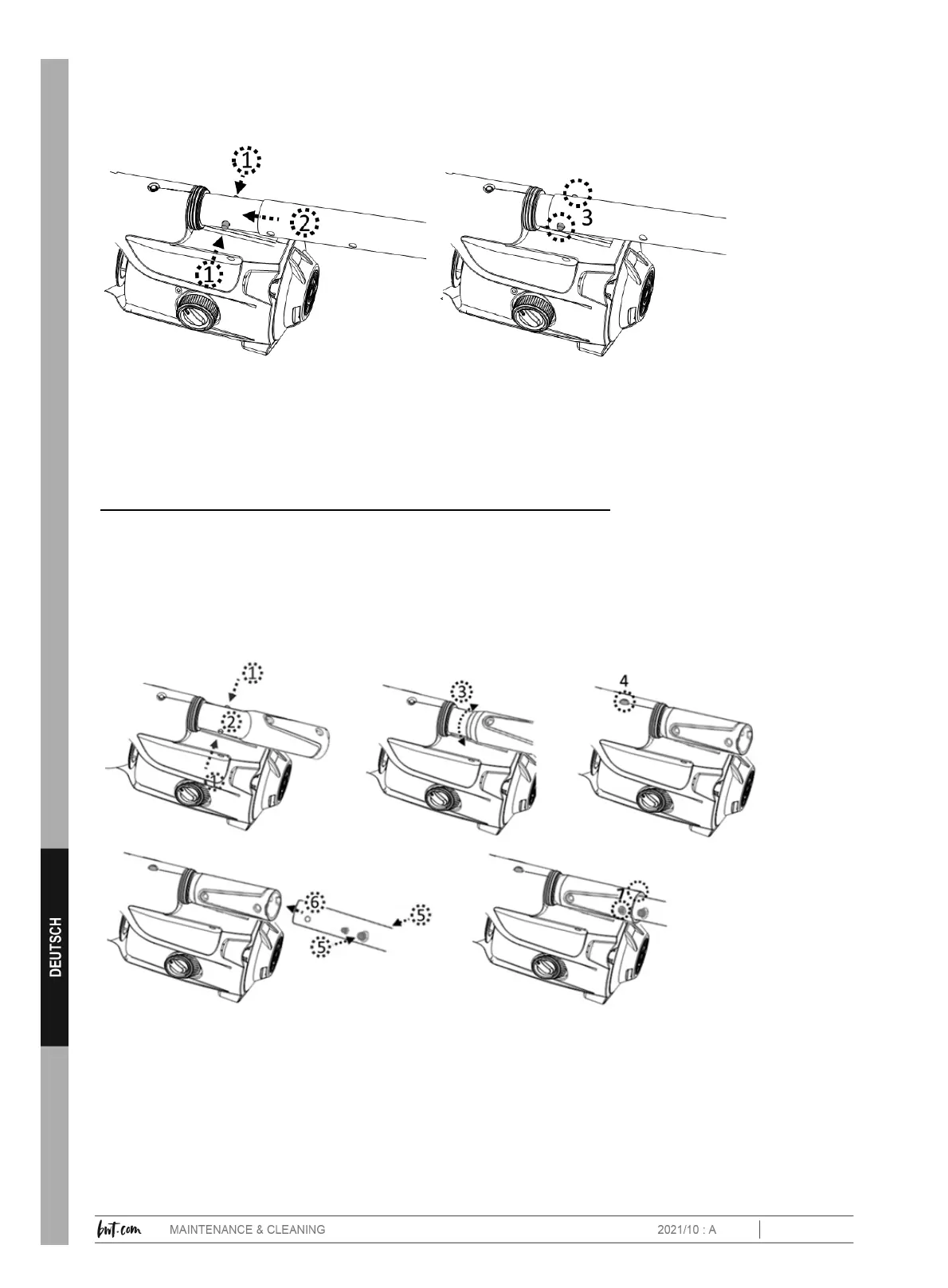 1
2
1
3

1
2
1
3
4
6
5
5
7

DEUTSCH

bwt.com MAINTENANCE & CLEANING 2021/10 : A