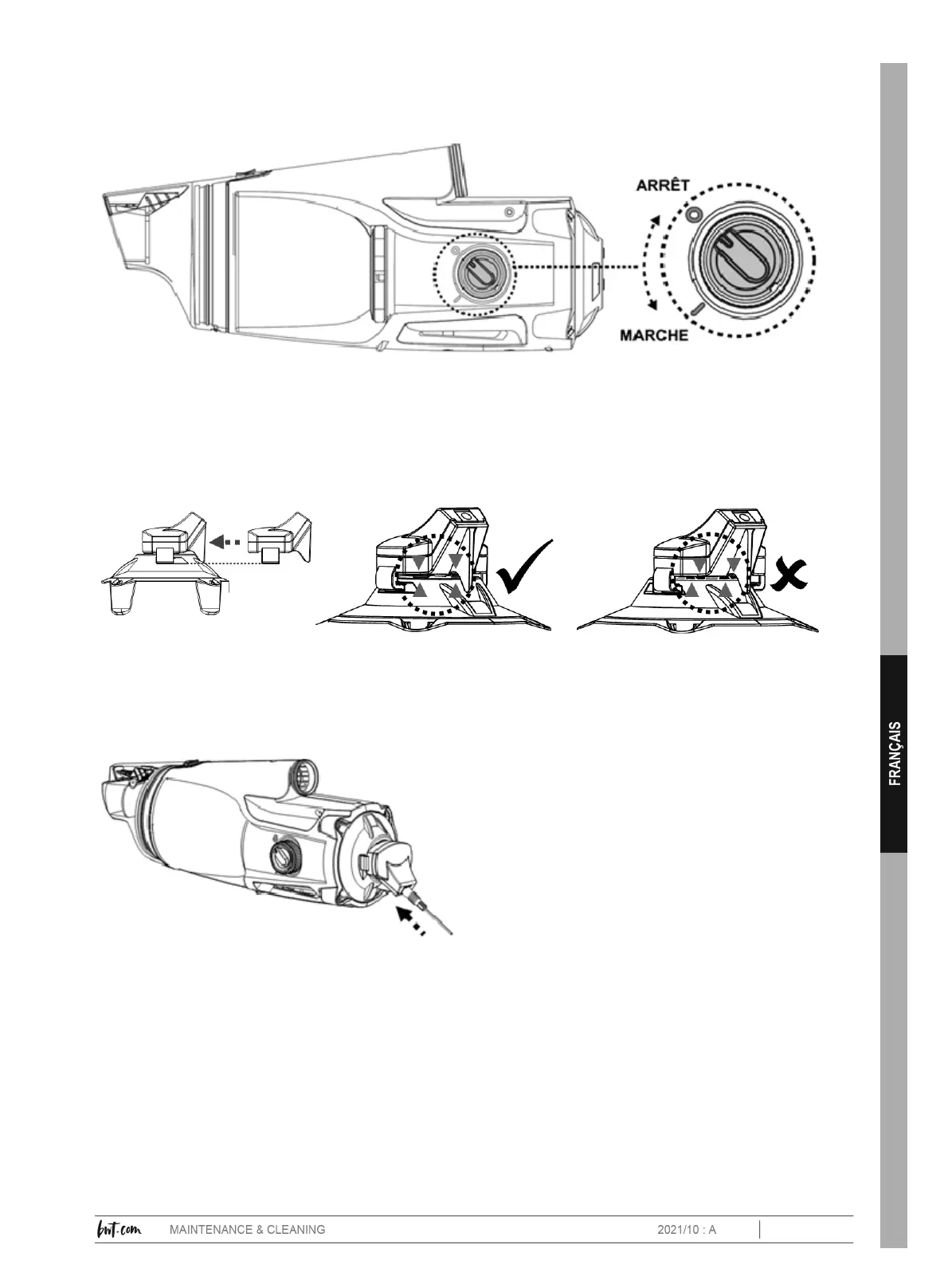 ARRÊT

MARCHE

FRANÇAIS

bwt.com MAINTENANCE & CLEANING 2021/10 : A